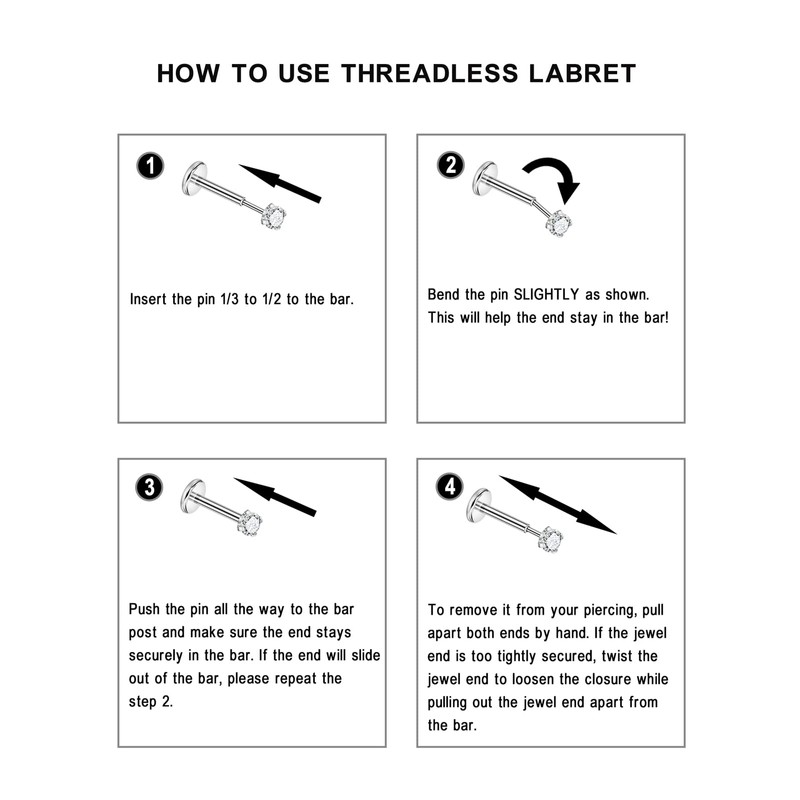 HOW TO USE THREADLESS LABRET

1

Insert the pin 1/3 to 1/2 to the bar.

2

Bend the pin SLIGHTLY as shown. This will help the end stay in the bar!

3

Push the pin all the way to the bar post and make sure the end stays securely in the bar. If the end will slide out of the bar, please repeat the step 2.

4

To remove it from your piercing, pull apart both ends by hand. If the jewel end is too tightly secured, twist the jewel end to loosen the closure while pulling out the jewel end apart from the bar.