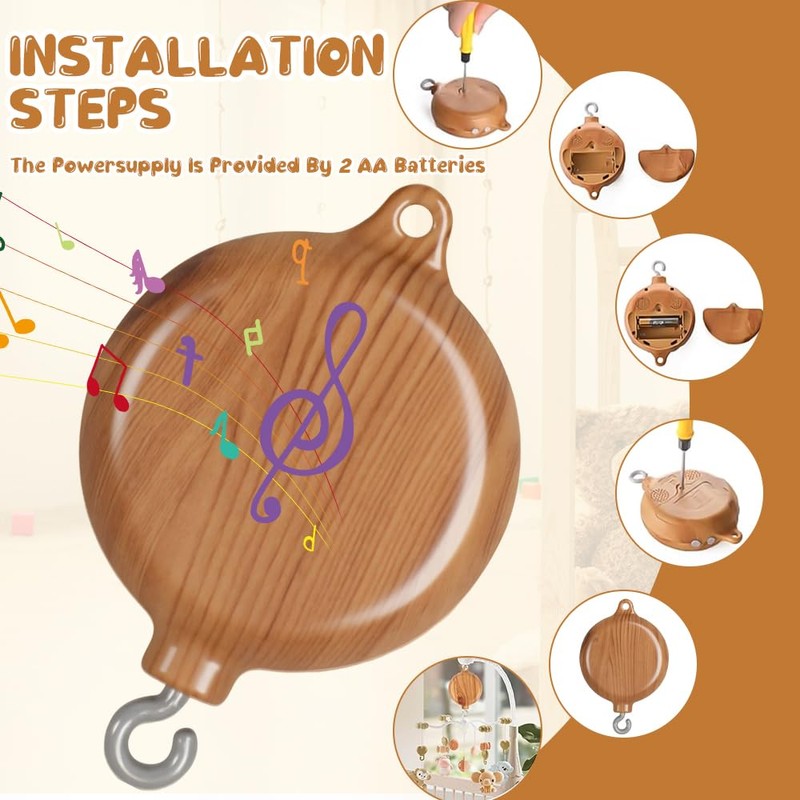 INSTALLATION STEPS

The Powersupply Is Provided By 2 AA Batteries