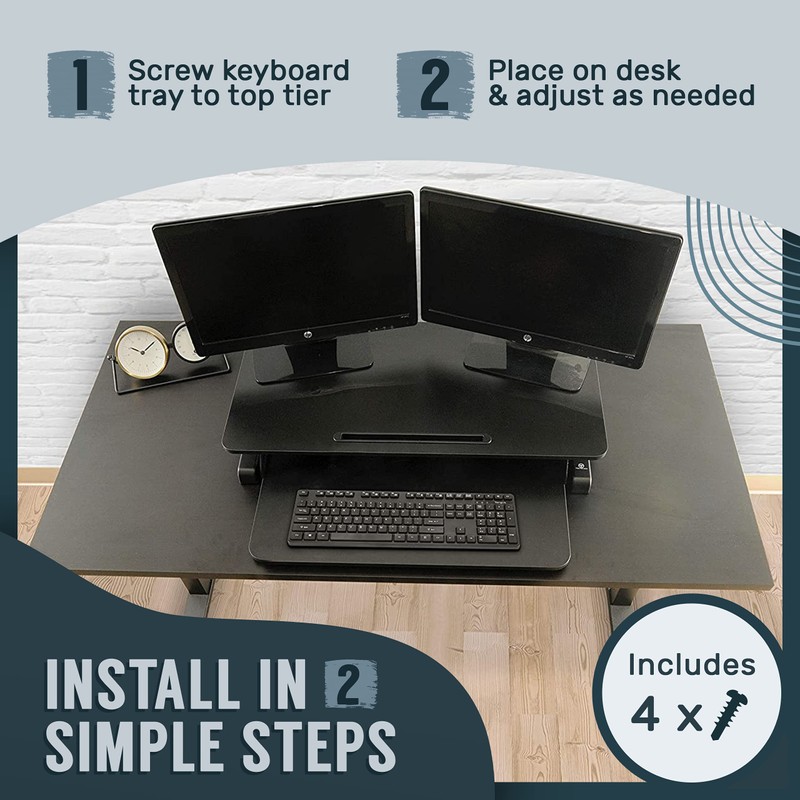 1 Screw keyboard tray to top tier

2 Place on desk & adjust as needed

INSTALL IN 2 SIMPLE STEPS

Includes 4 x