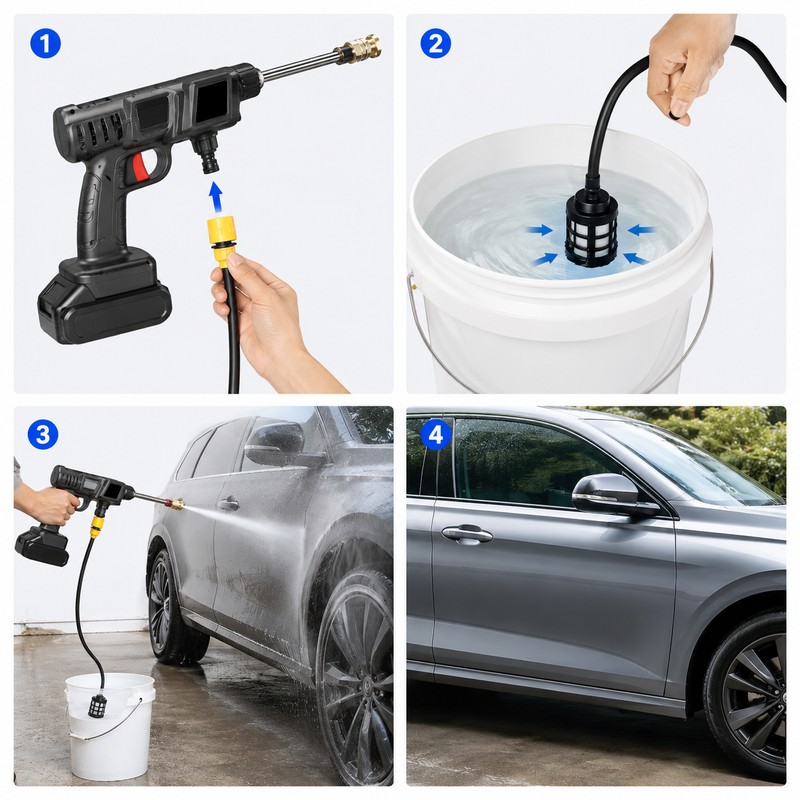 1

2

3

4