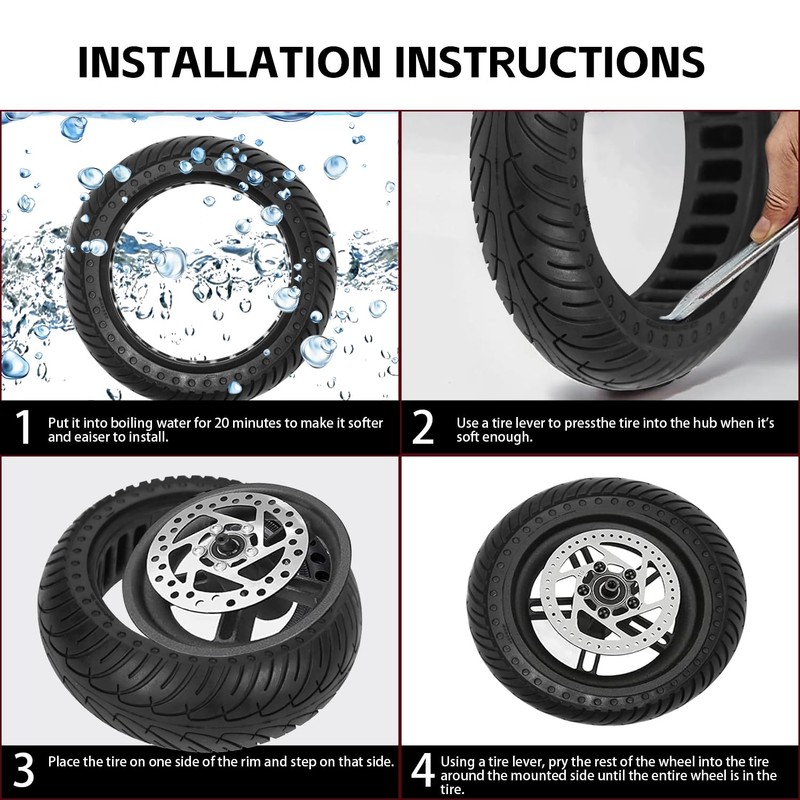 INSTALLATION INSTRUCTIONS

1 Put it into boiling water for 20 minutes to make it softer and eaiser to install.

2 Use a tire lever to pressthe tire into the hub when it's soft enough.

3 Place the tire on one side of the rim and step on that side.

4 Using a tire lever, pry the rest of the wheel into the tire around the mounted side until the entire wheel is in the tire.