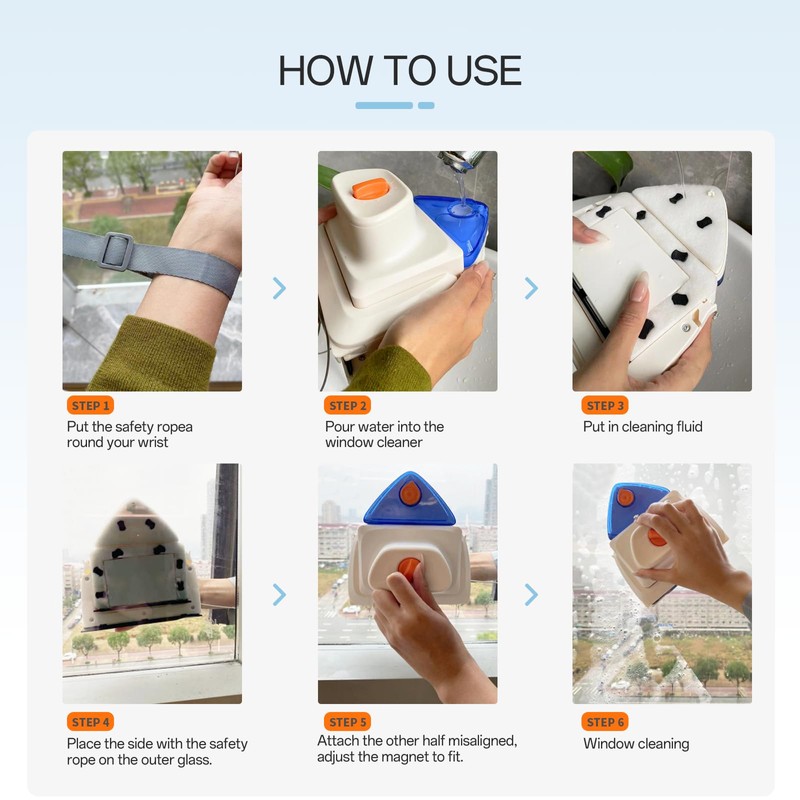 HOW TO USE

STEP 1
Put the safety ropea round your wrist

STEP 2
Pour water into the window cleaner

STEP 3
Put in cleaning fluid

STEP 4
Place the side with the safety rope on the outer glass.

STEP 5
Attach the other half misaligned, adjust the magnet to fit.

STEP 6
Window cleaning