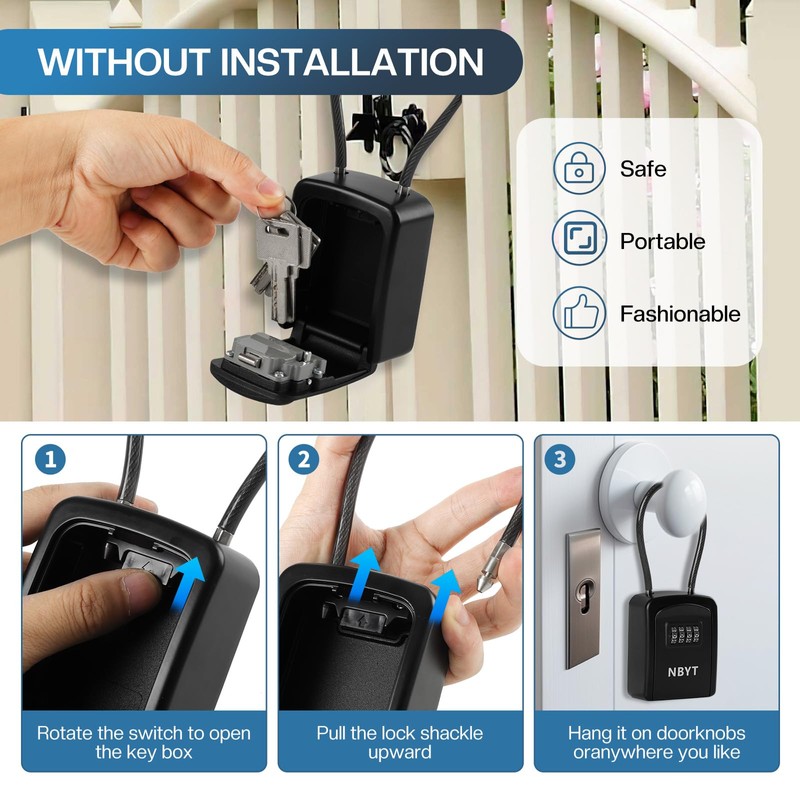 WITHOUT INSTALLATION

Safe

Portable

Fashionable

1

Rotate the switch to open the key box

2

Pull the lock shackle upward

3

NBYT

Hang it on doorknobs oranywhere you like