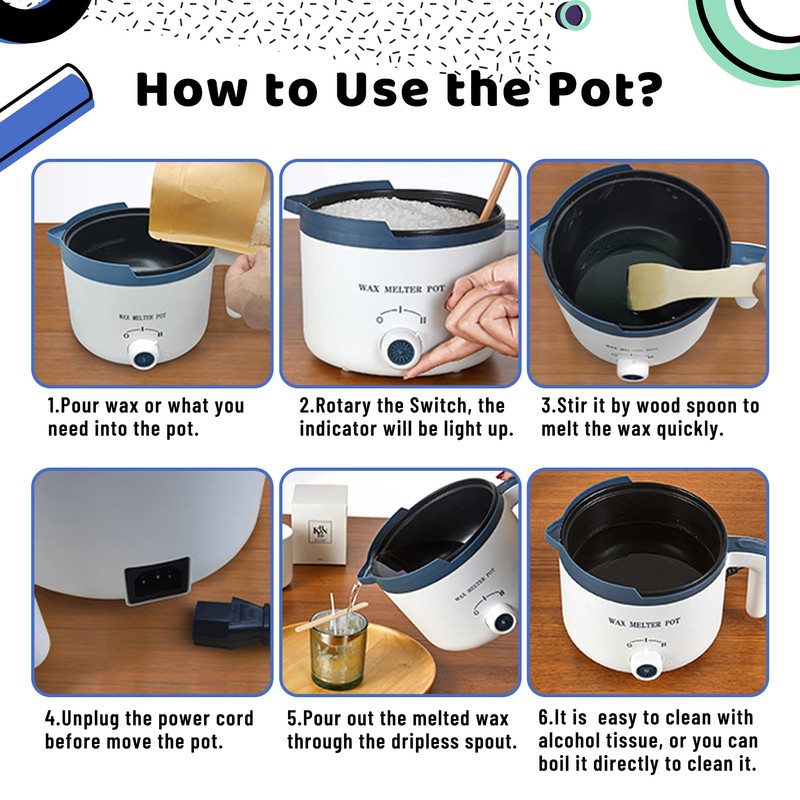 How to Use the Pot?

WAX MELTER POT

1.Pour wax or what you need into the pot.

WAX MELTER POT

2.Rotary the Switch, the indicator will be light up.

3.Stir it by wood spoon to melt the wax quickly.

4.Unplug the power cord before move the pot.

WAX MELTER POT

5.Pour out the melted wax through the dripless spout.

WAX MELTER POT

6.It is easy to clean with alcohol tissue, or you can boil it directly to clean it.