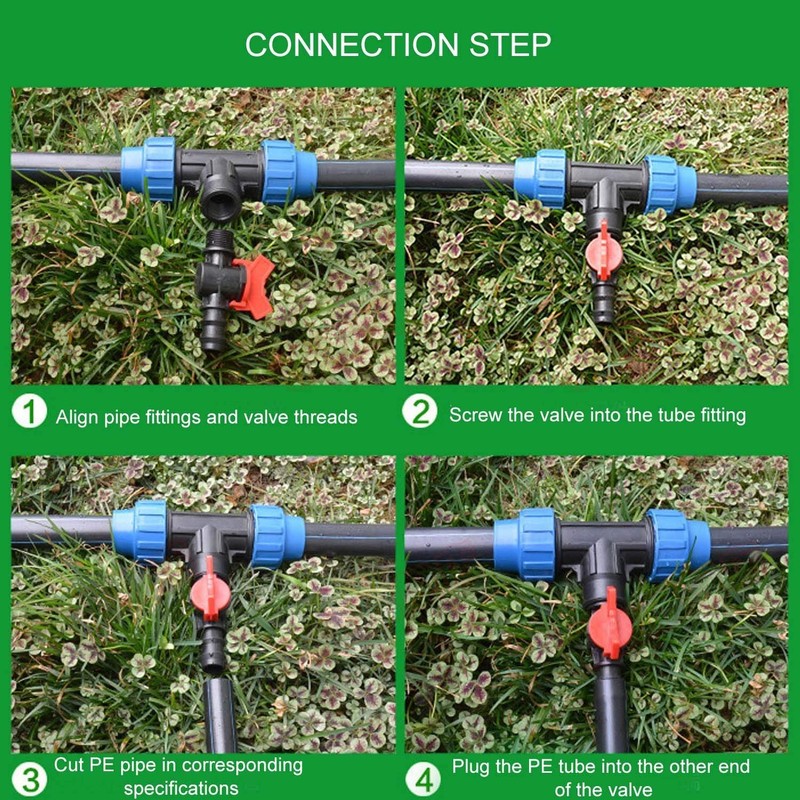 CONNECTION STEP

1 Align pipe fittings and valve threads

2 Screw the valve into the tube fitting

3 Cut PE pipe in corresponding specifications

4 Plug the PE tube into the other end of the valve