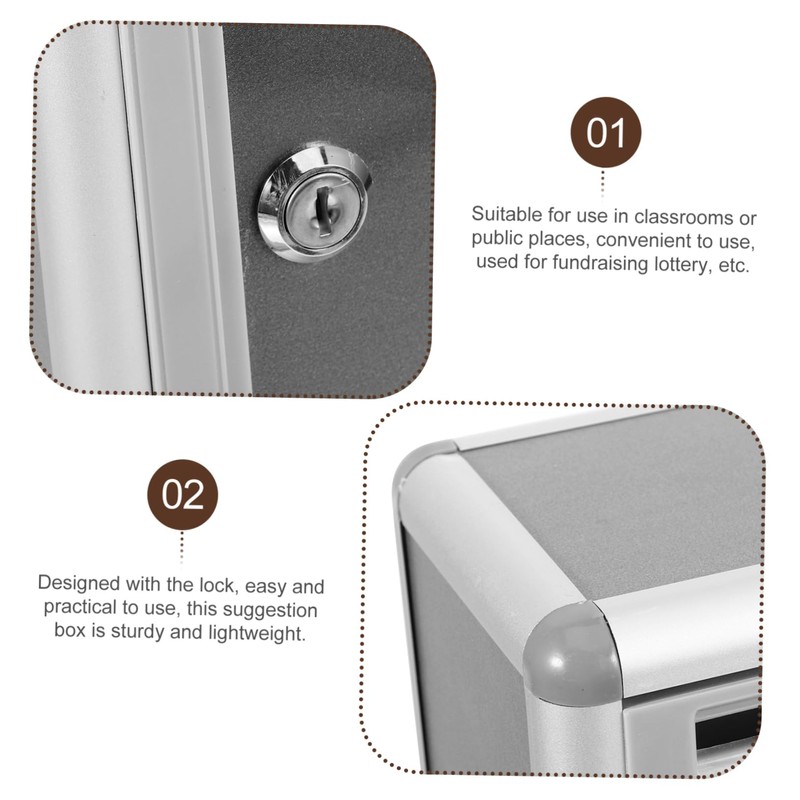 01

Suitable for use in classrooms or public places, convenient to use, used for fundraising lottery, etc.

02

Designed with the lock, easy and practical to use, this suggestion box is sturdy and lightweight.