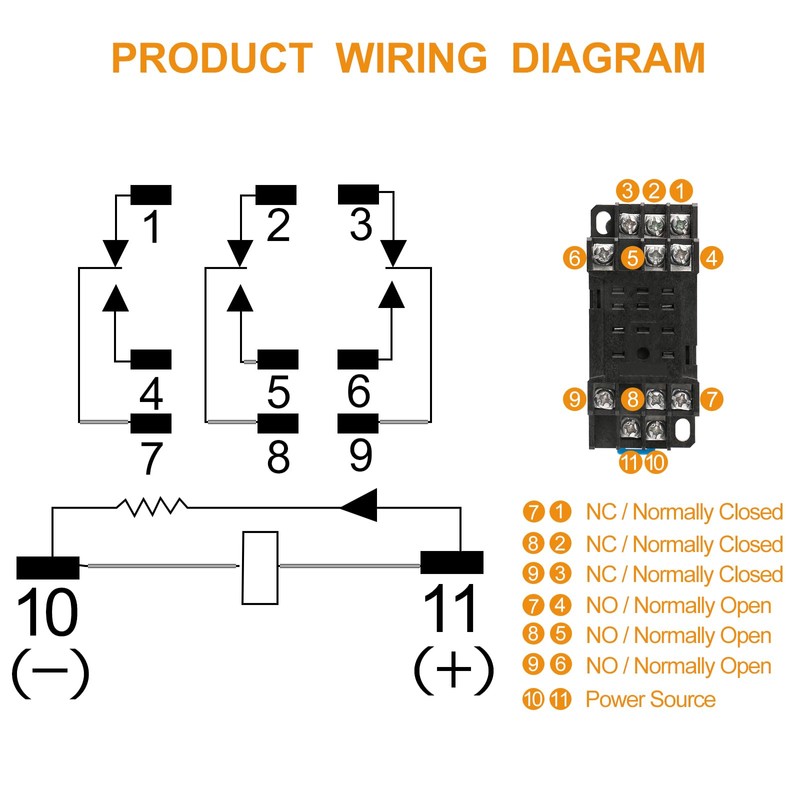 PRODUCT WIRING DIAGRAM

1 2 3

4 5 6

7 8 9

10 (−)

11 (+)

3 2 1
6 5 4
9 8 7
11 10

7 1 NC / Normally Closed
8 2 NC / Normally Closed
9 3 NC / Normally Closed
7 4 NO / Normally Open
8 5 NO / Normally Open
9 6 NO / Normally Open
10 11 Power Source