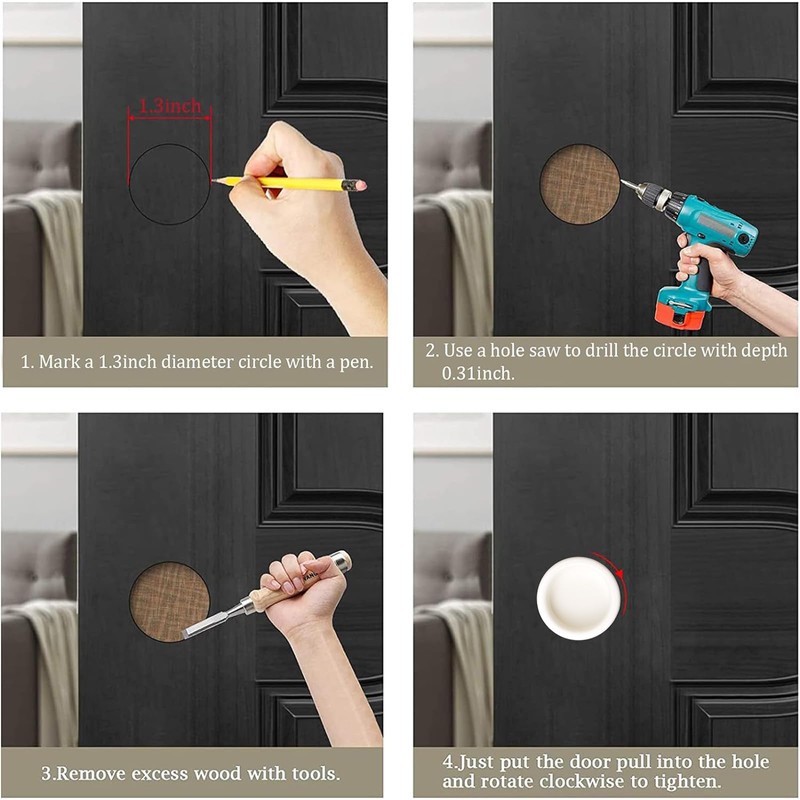 1.3inch

1. Mark a 1.3inch diameter circle with a pen.

2. Use a hole saw to drill the circle with depth 0.31inch.

3.Remove excess wood with tools.

4.Just put the door pull into the hole and rotate clockwise to tighten.