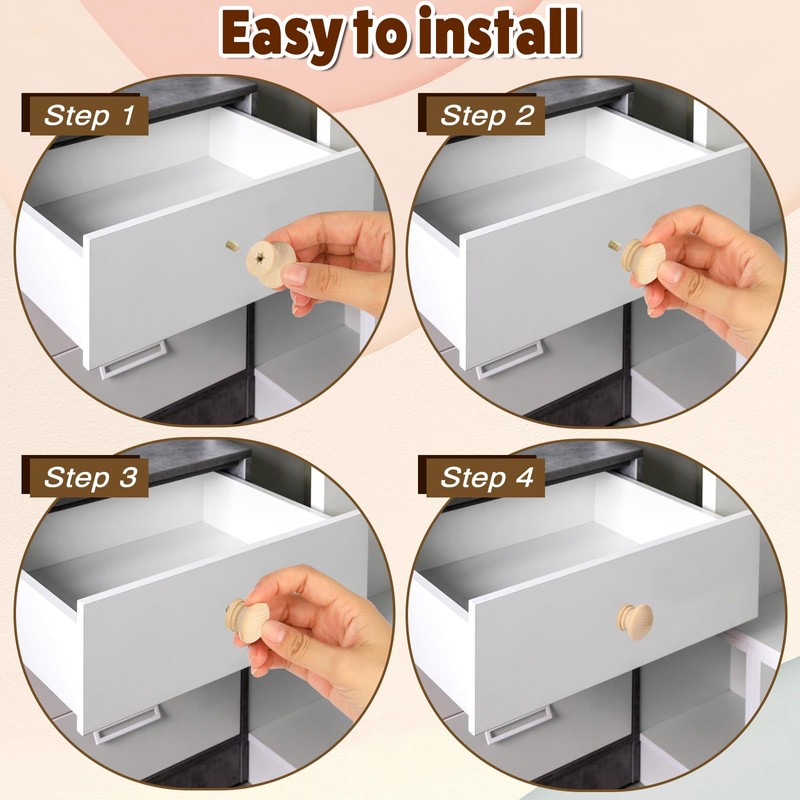 Easy to install

Step 1

Step 2

Step 3

Step 4