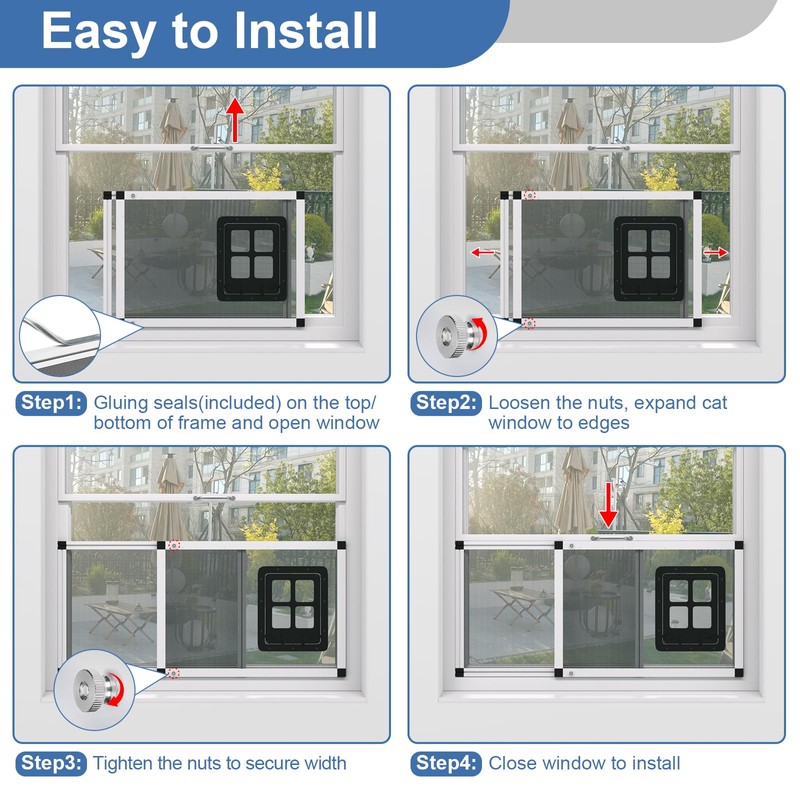 Easy to Install

Step1: Gluing seals(included) on the top/ bottom of frame and open window

Step2: Loosen the nuts, expand cat window to edges

Step3: Tighten the nuts to secure width

Step4: Close window to install