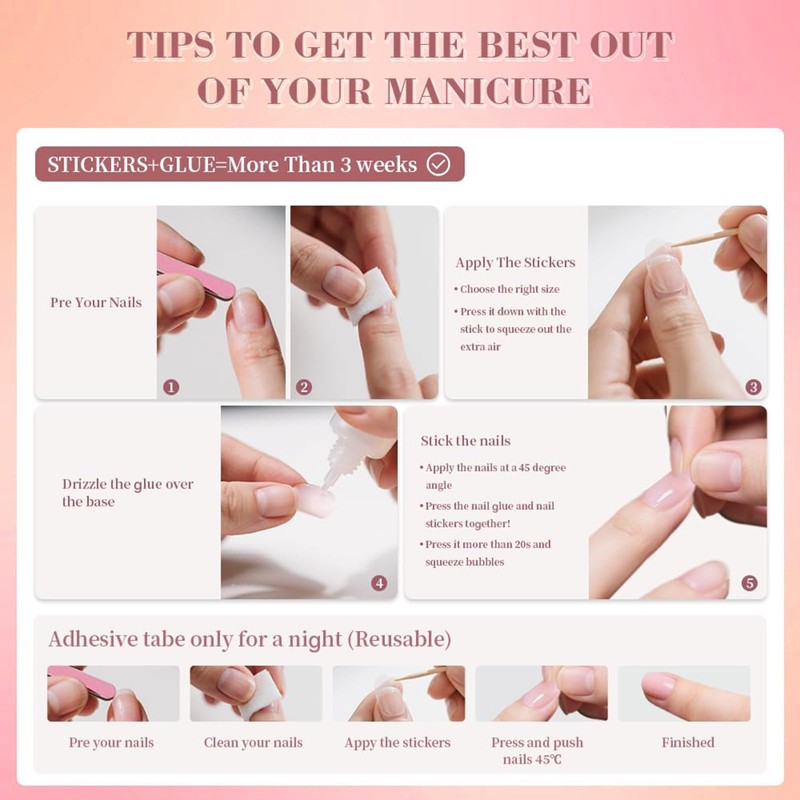 TIPS TO GET THE BEST OUT OF YOUR MANICURE

STICKERS+GLUE=More Than 3 weeks

Pre Your Nails

1

2

Apply The Stickers
• Choose the right size
• Press it down with the stick to squeeze out the extra air

3

Drizzle the glue over the base

4

Stick the nails
• Apply the nails at a 45 degree angle
• Press the nail glue and nail stickers together!
• Press it more than 20s and squeeze bubbles

5

Adhesive tabe only for a night (Reusable)

Pre your nails

Clean your nails

Appy the stickers

Press and push nails 45℃

Finished