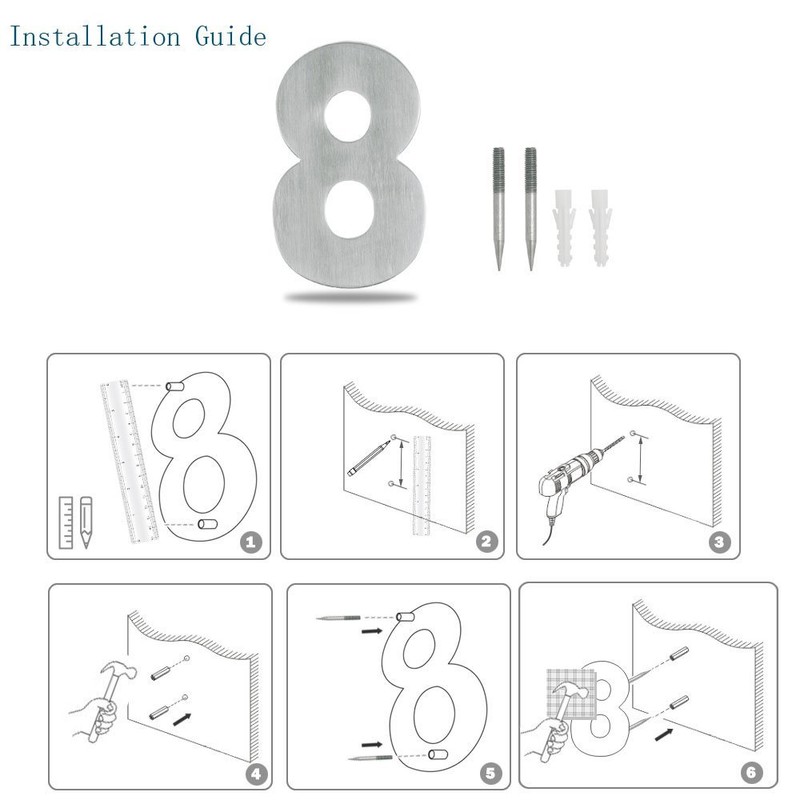 Installation Guide

8

8

1

2

3

4

8

5

8

6