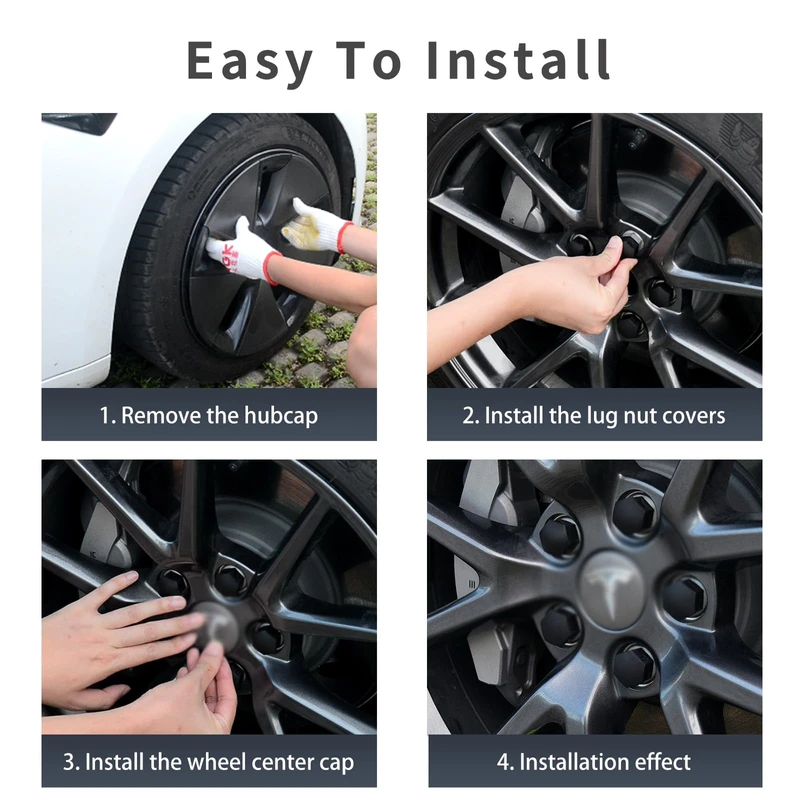 Easy To Install

1. Remove the hubcap

2. Install the lug nut covers

3. Install the wheel center cap

4. Installation effect