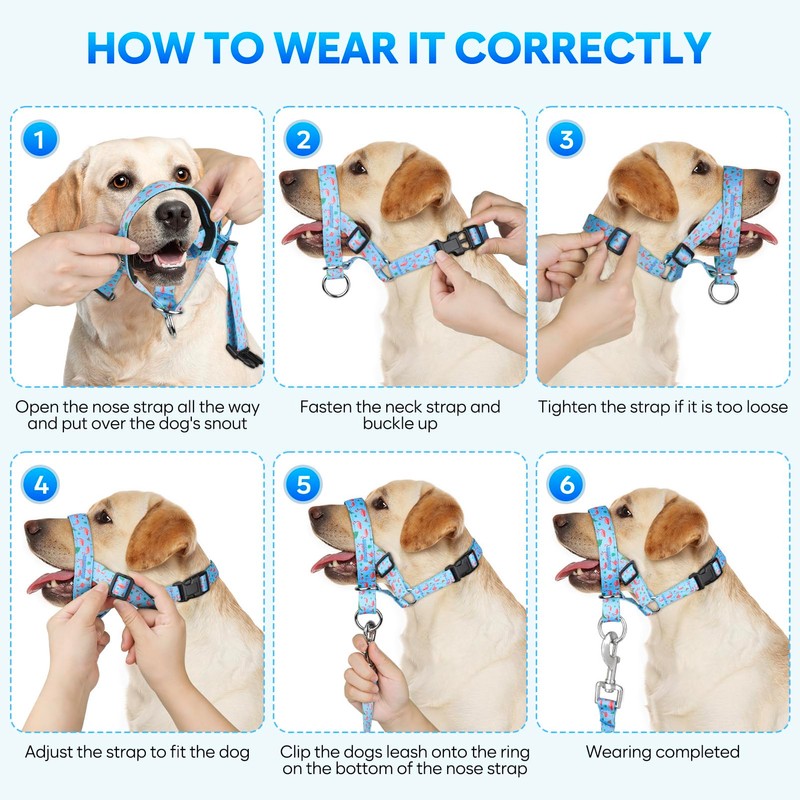 HOW TO WEAR IT CORRECTLY

1

Open the nose strap all the way and put over the dog's snout

2

Fasten the neck strap and buckle up

3

Tighten the strap if it is too loose

4

Adjust the strap to fit the dog

5

Clip the dogs leash onto the ring on the bottom of the nose strap

6

Wearing completed