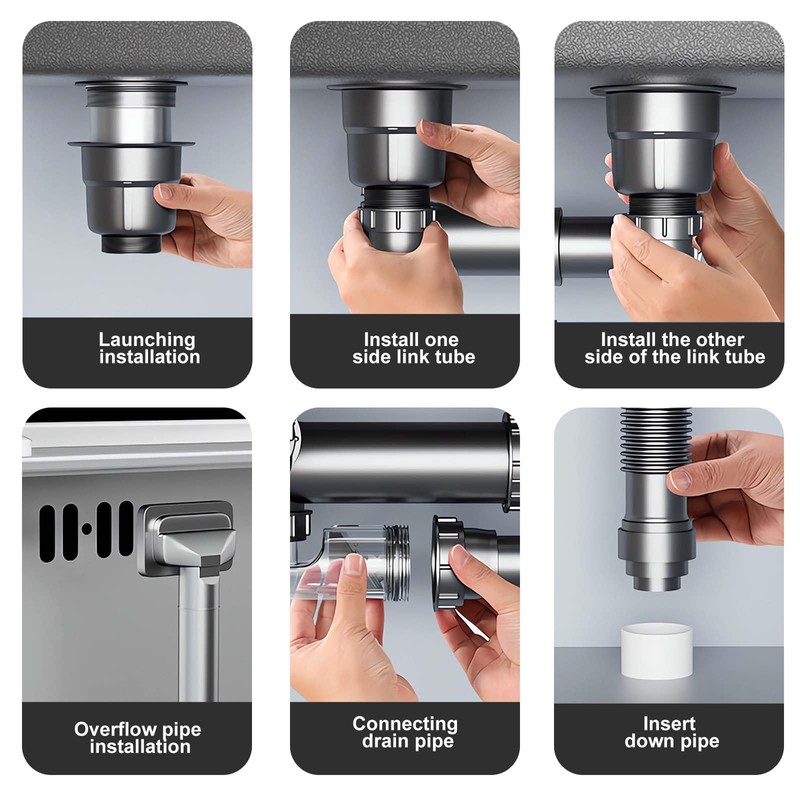 Launching installation

Install one side link tube

Install the other side of the link tube

Overflow pipe installation

Connecting drain pipe

Insert down pipe