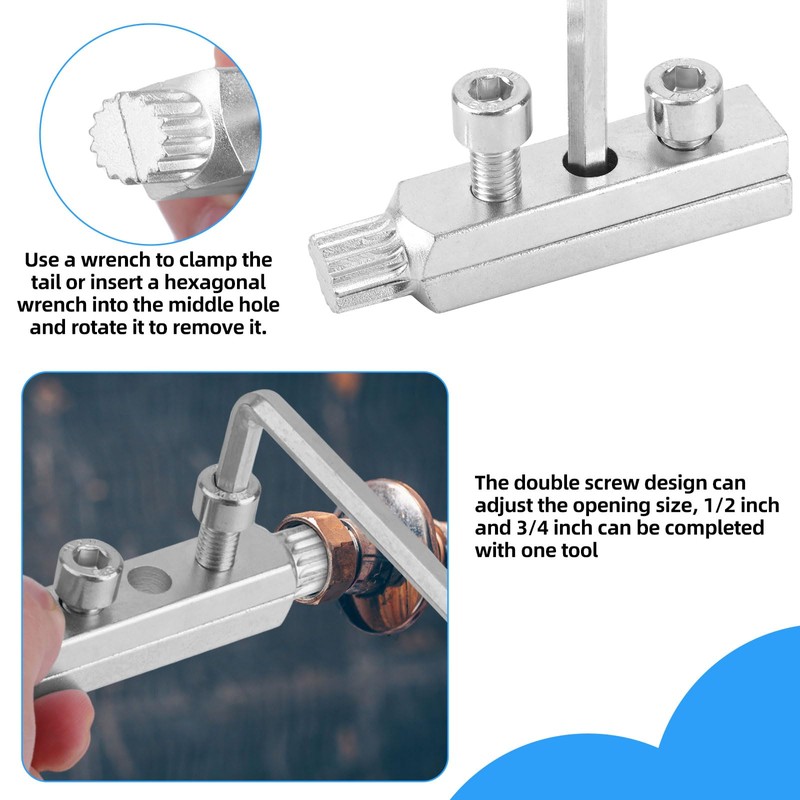 Use a wrench to clamp the tail or insert a hexagonal wrench into the middle hole and rotate it to remove it.

The double screw design can adjust the opening size, 1/2 inch and 3/4 inch can be completed with one tool