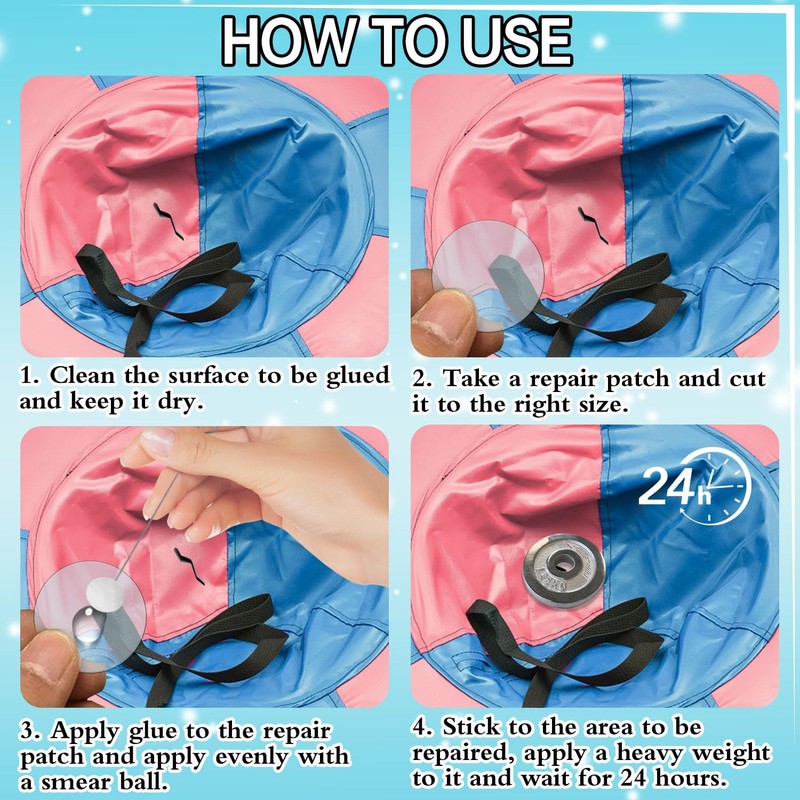 HOW TO USE

1. Clean the surface to be glued and keep it dry.

2. Take a repair patch and cut it to the right size.

3. Apply glue to the repair patch and apply evenly with a smear ball.

24h

4. Stick to the area to be repaired, apply a heavy weight to it and wait for 24 hours.