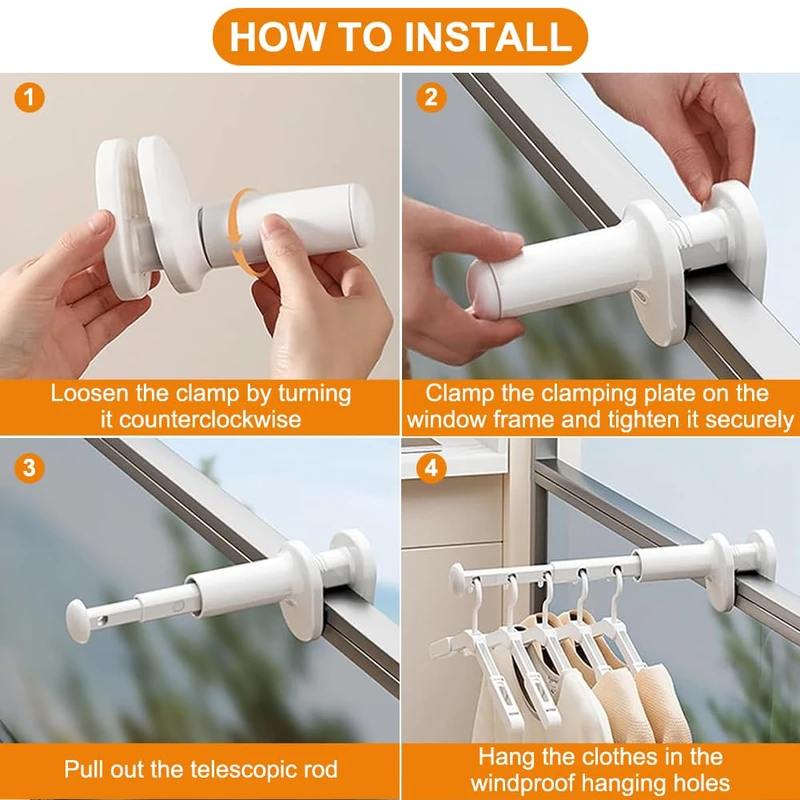 HOW TO INSTALL

1

Loosen the clamp by turning it counterclockwise

2

Clamp the clamping plate on the window frame and tighten it securely

3

Pull out the telescopic rod

4

Hang the clothes in the windproof hanging holes