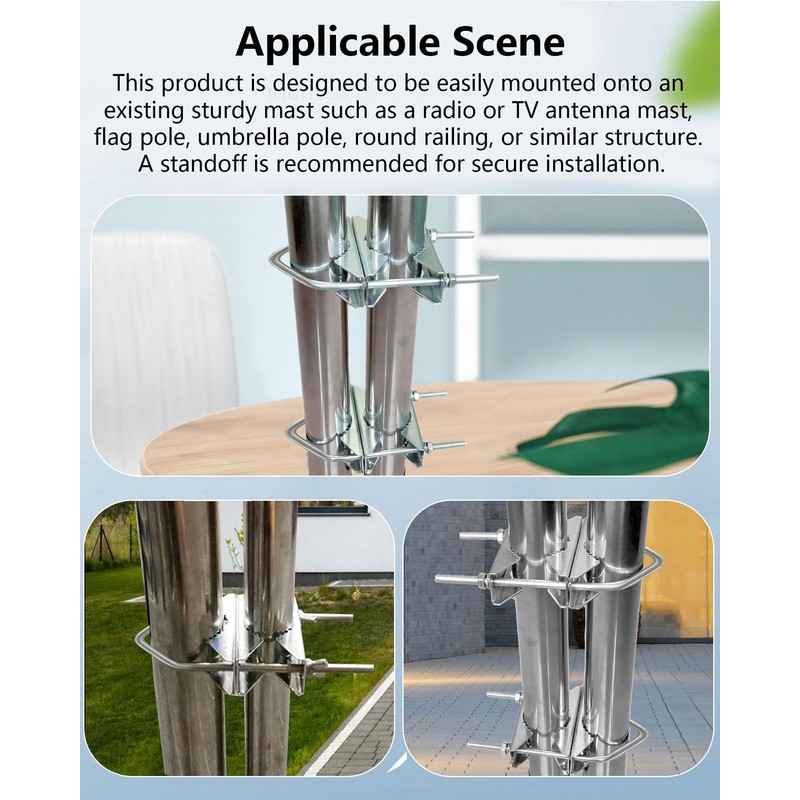 Applicable Scene

This product is designed to be easily mounted onto an existing sturdy mast such as a radio or TV antenna mast, flag pole, umbrella pole, round railing, or similar structure. A standoff is recommended for secure installation.