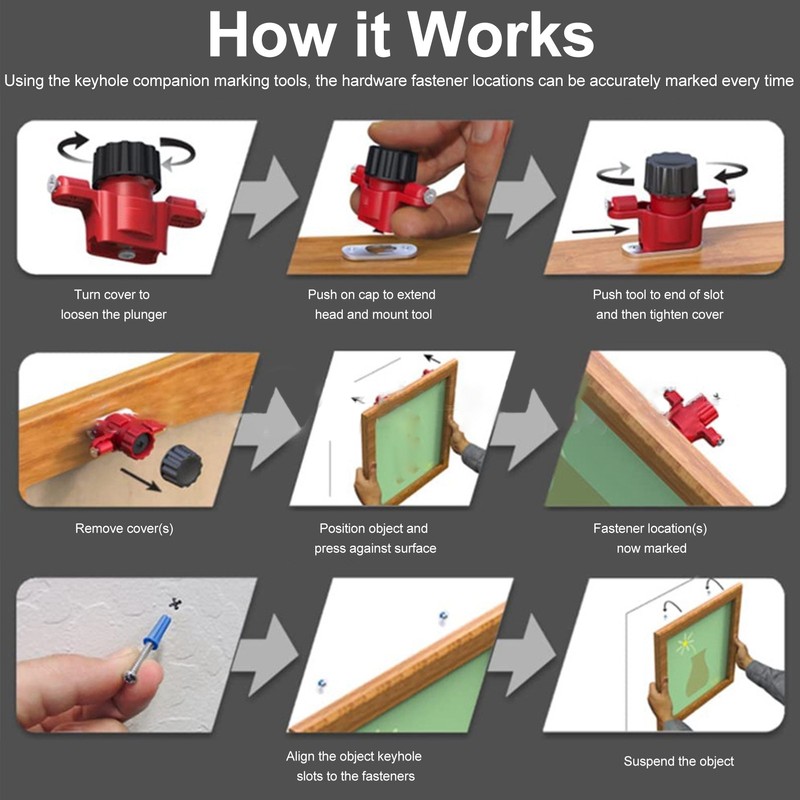 How it Works

Using the keyhole companion marking tools, the hardware fastener locations can be accurately marked every time

Turn cover to loosen the plunger

Push on cap to extend head and mount tool

Push tool to end of slot and then tighten cover

Remove cover(s)

Position object and press against surface

Fastener location(s) now marked

Align the object keyhole slots to the fasteners

Suspend the object