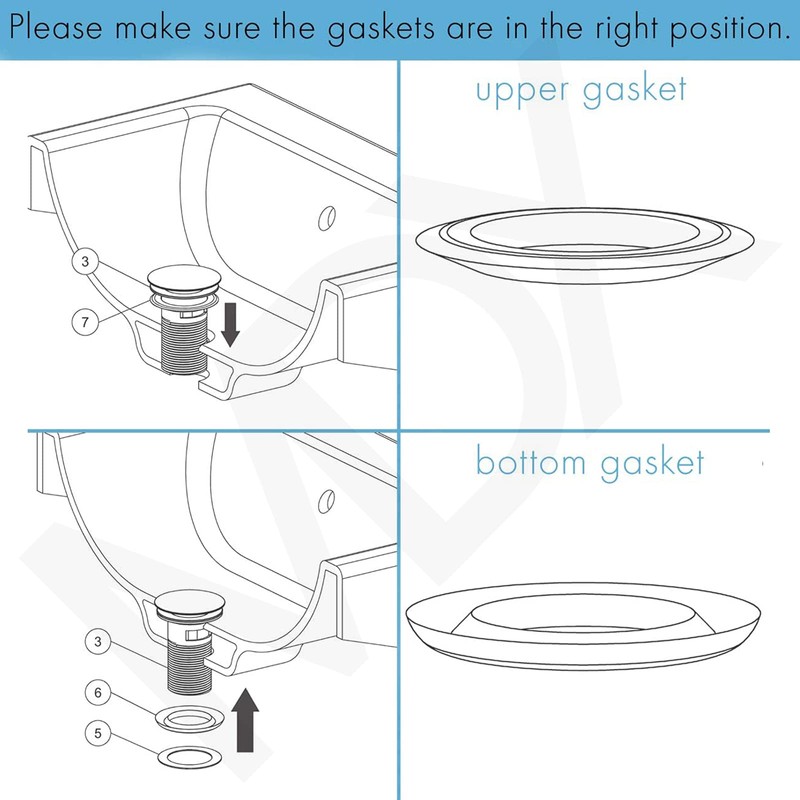 Please make sure the gaskets are in the right position.

3

7

upper gasket

3

6

5

bottom gasket