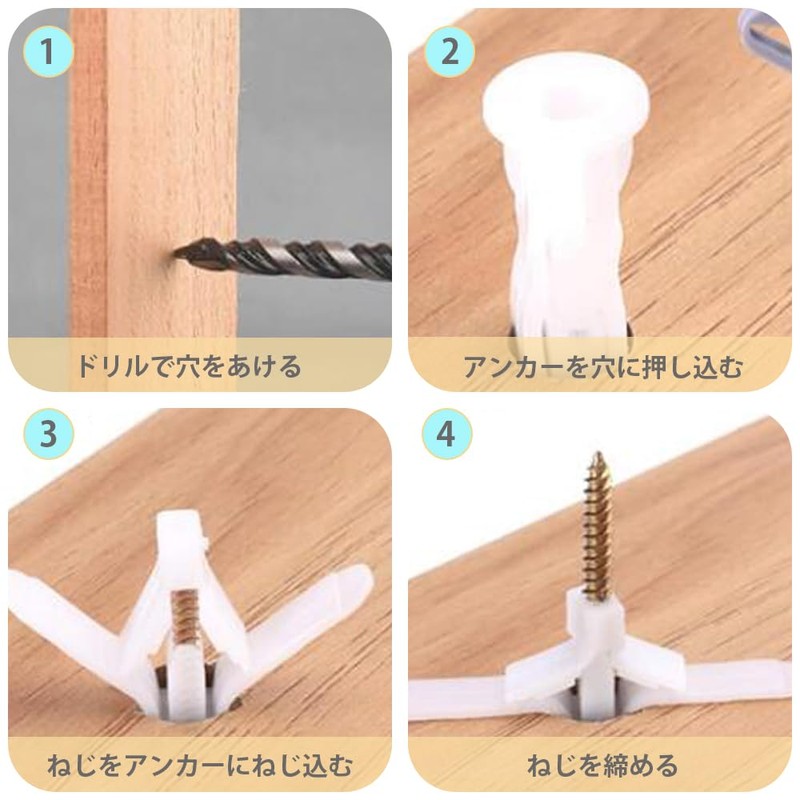 1
ドリルで穴をあける

2
アンカーを穴に押し込む

3
ねじをアンカーにねじ込む

4
ねじを締める