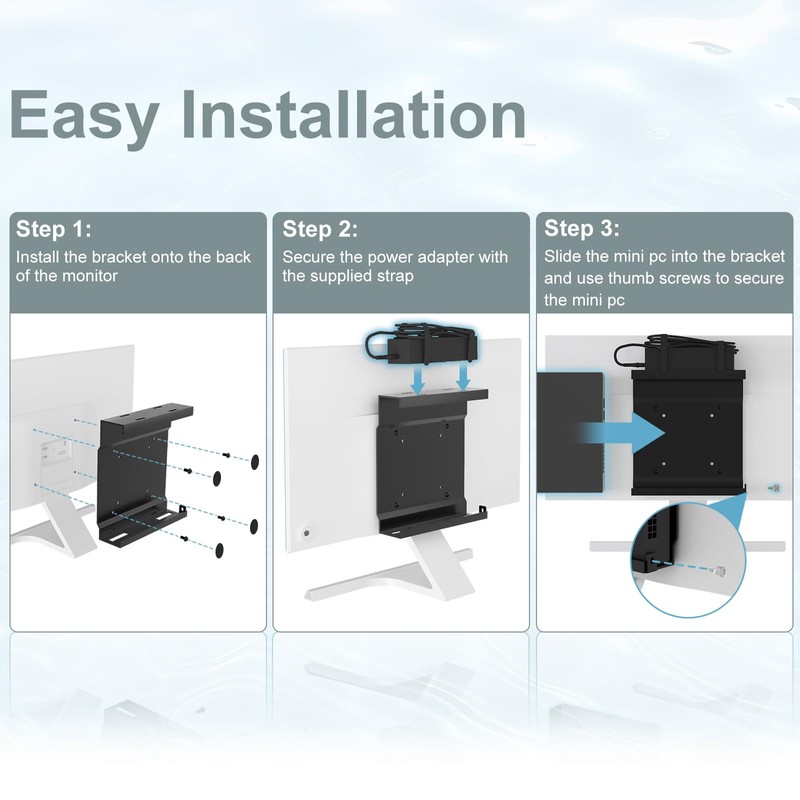 Easy Installation

Step 1:
Install the bracket onto the back of the monitor

Step 2:
Secure the power adapter with the supplied strap

Step 3:
Slide the mini pc into the bracket and use thumb screws to secure the mini pc