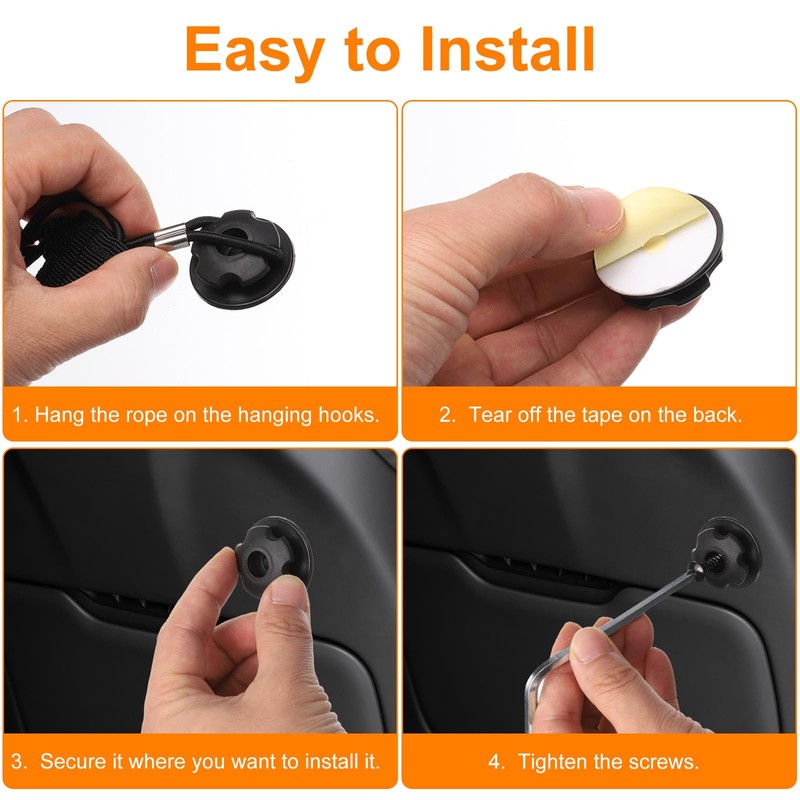 Easy to Install

1. Hang the rope on the hanging hooks.

2. Tear off the tape on the back.

3. Secure it where you want to install it.

4. Tighten the screws.