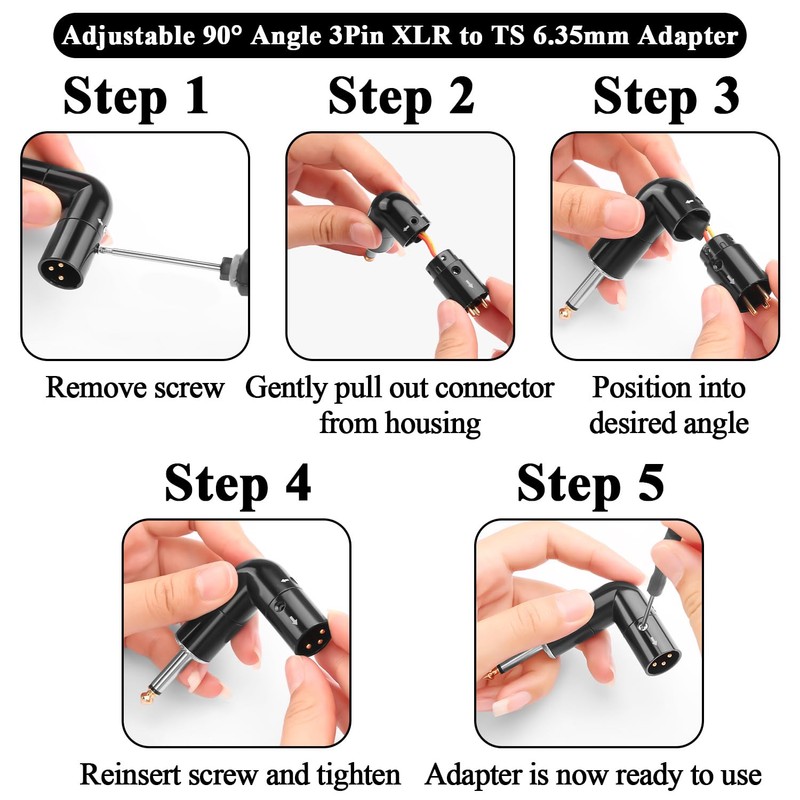 Adjustable 90° Angle 3Pin XLR to TS 6.35mm Adapter

Step 1

Remove screw

Step 2

Gently pull out connector from housing

Step 3

Position into desired angle

Step 4

Reinsert screw and tighten

Step 5

Adapter is now ready to use