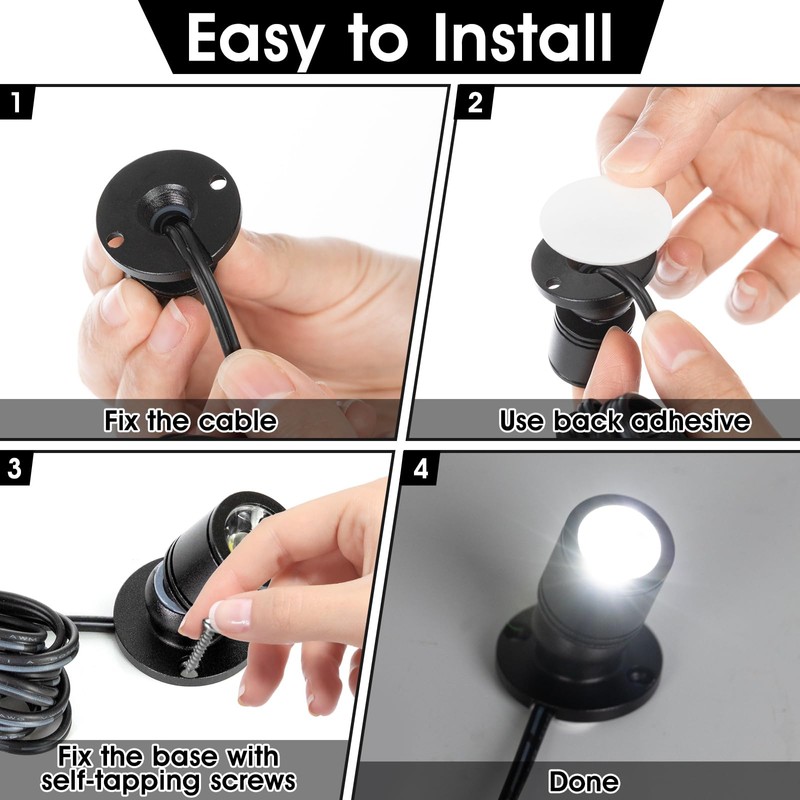 Easy to Install

1

Fix the cable

2

Use back adhesive

3

Fix the base with self-tapping screws

4

Done