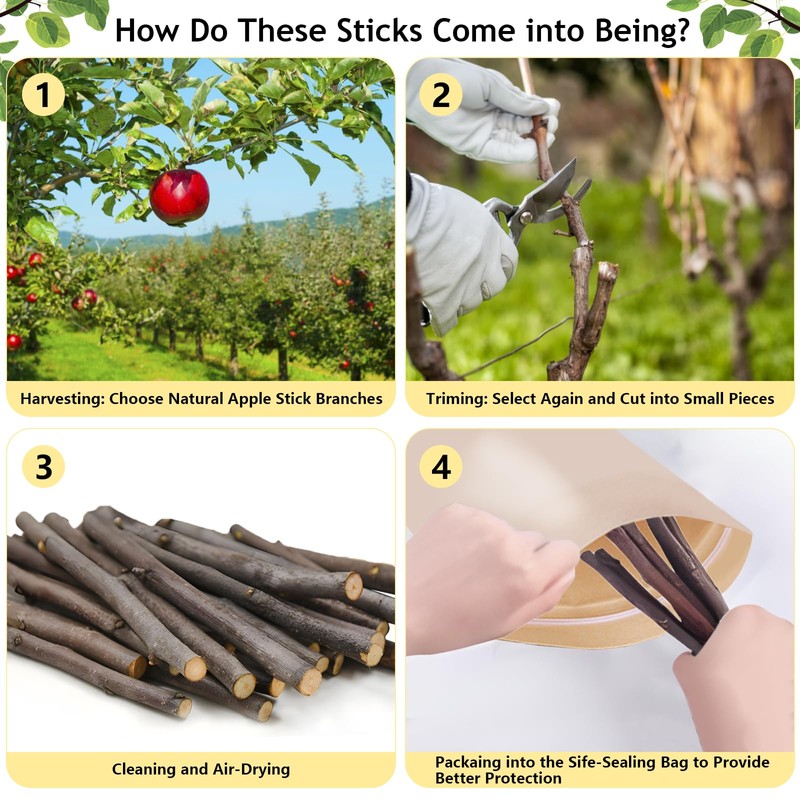 How Do These Sticks Come into Being?

1

Harvesting: Choose Natural Apple Stick Branches

2

Triming: Select Again and Cut into Small Pieces

3

Cleaning and Air-Drying

4

Packaing into the Sife-Sealing Bag to Provide Better Protection