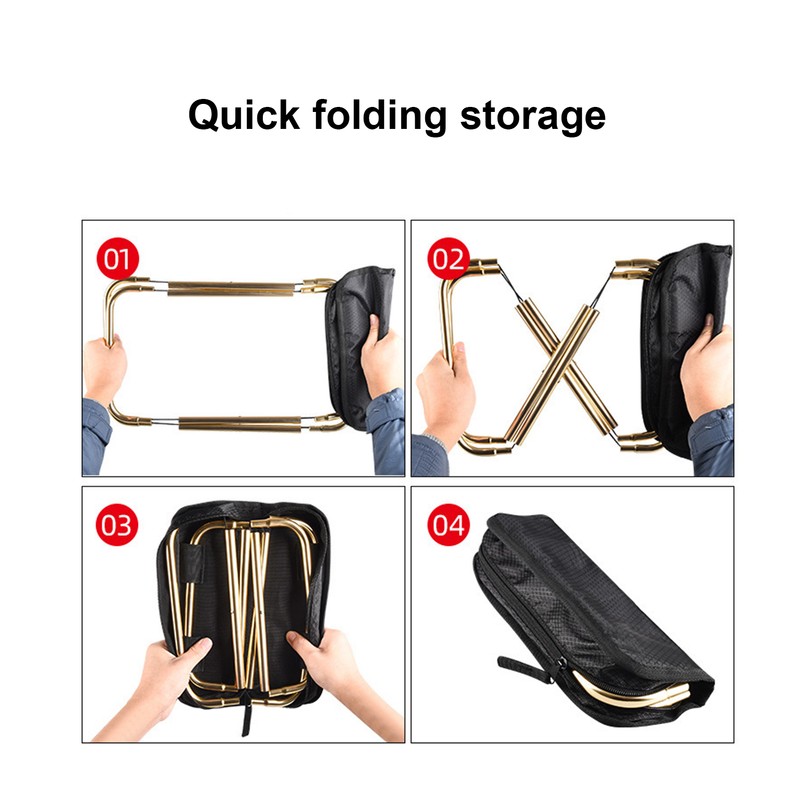 Quick folding storage

01

02

03

04