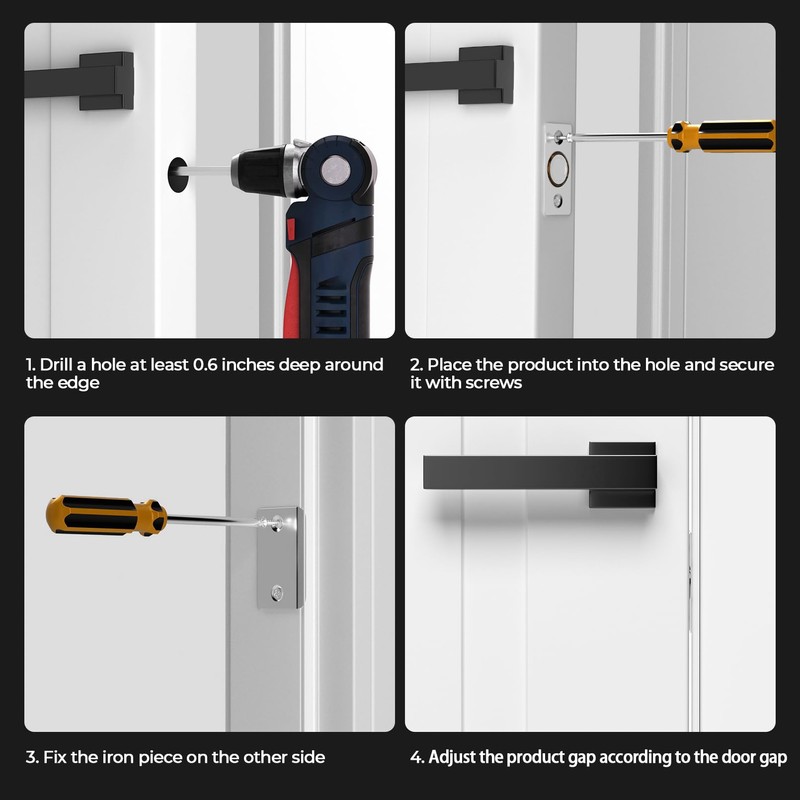 1. Drill a hole at least 0.6 inches deep around the edge

2. Place the product into the hole and secure it with screws

3. Fix the iron piece on the other side

4. Adjust the product gap according to the door gap