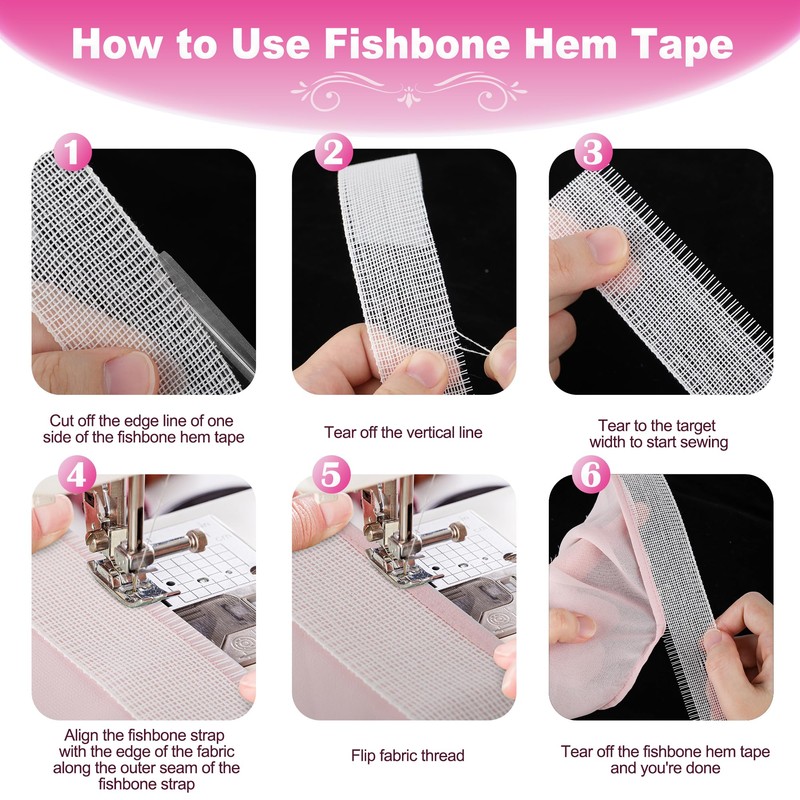 How to Use Fishbone Hem Tape

1

Cut off the edge line of one side of the fishbone hem tape

2

Tear off the vertical line

3

Tear to the target width to start sewing

4

Align the fishbone strap with the edge of the fabric along the outer seam of the fishbone strap

5

Flip fabric thread

6

Tear off the fishbone hem tape and you're done