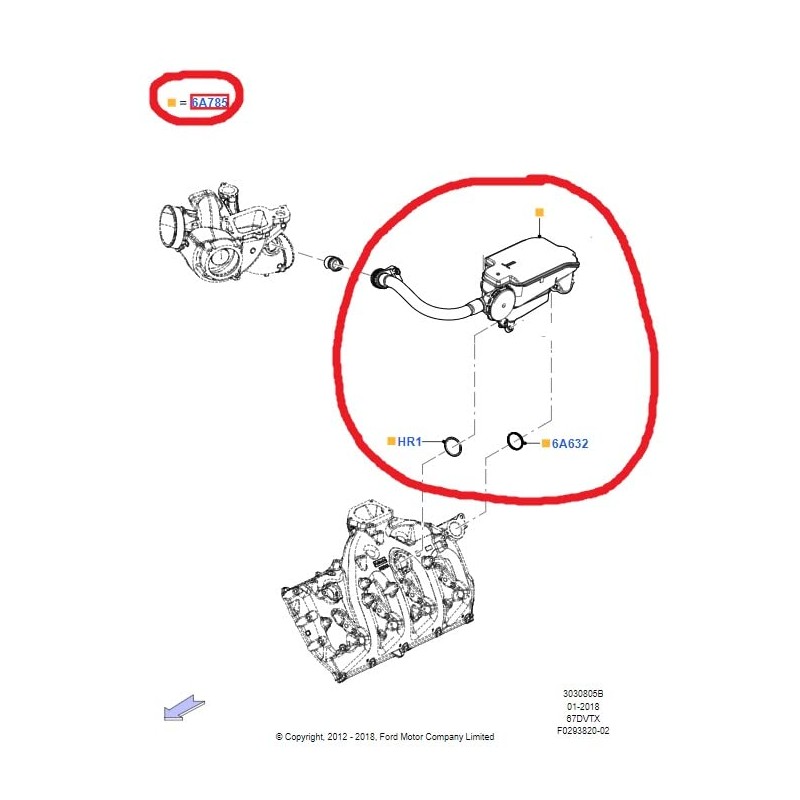 = 6A785

HR1

6A632

3030805B
01-2018
67DVTX
F0293820-02

© Copyright, 2012 - 2018, Ford Motor Company Limited