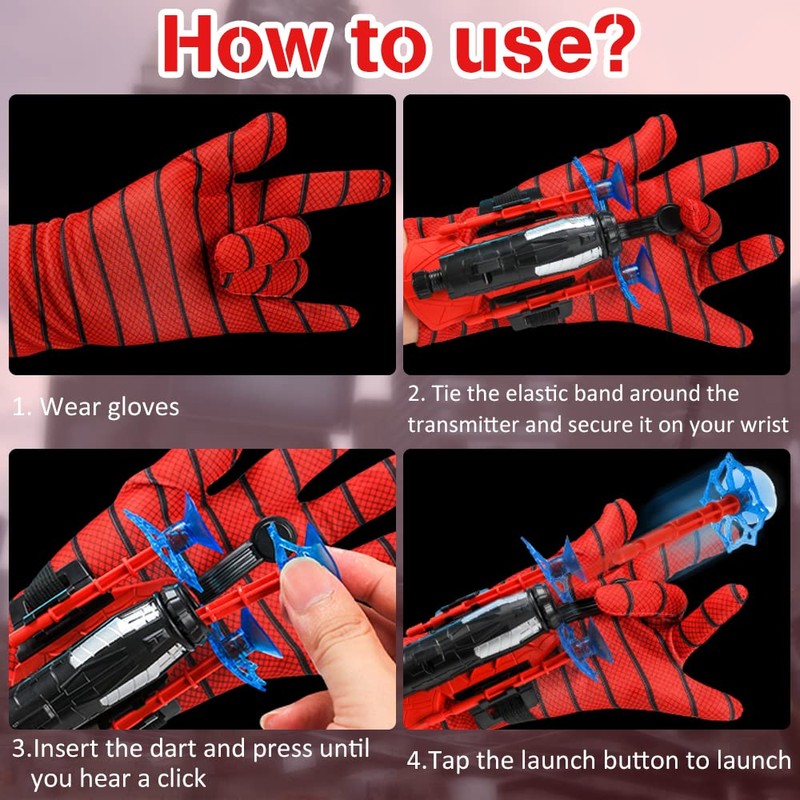 How to use?

1. Wear gloves

2. Tie the elastic band around the transmitter and secure it on your wrist

3.Insert the dart and press until you hear a click

4.Tap the launch button to launch