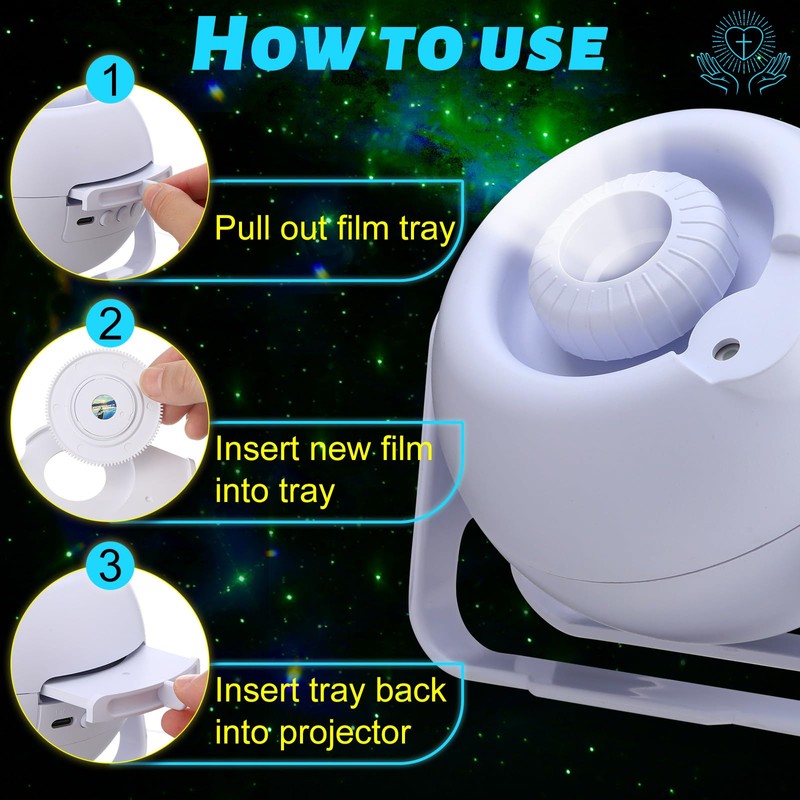 HOW TO USE

1

Pull out film tray

2

Insert new film into tray

3

Insert tray back into projector