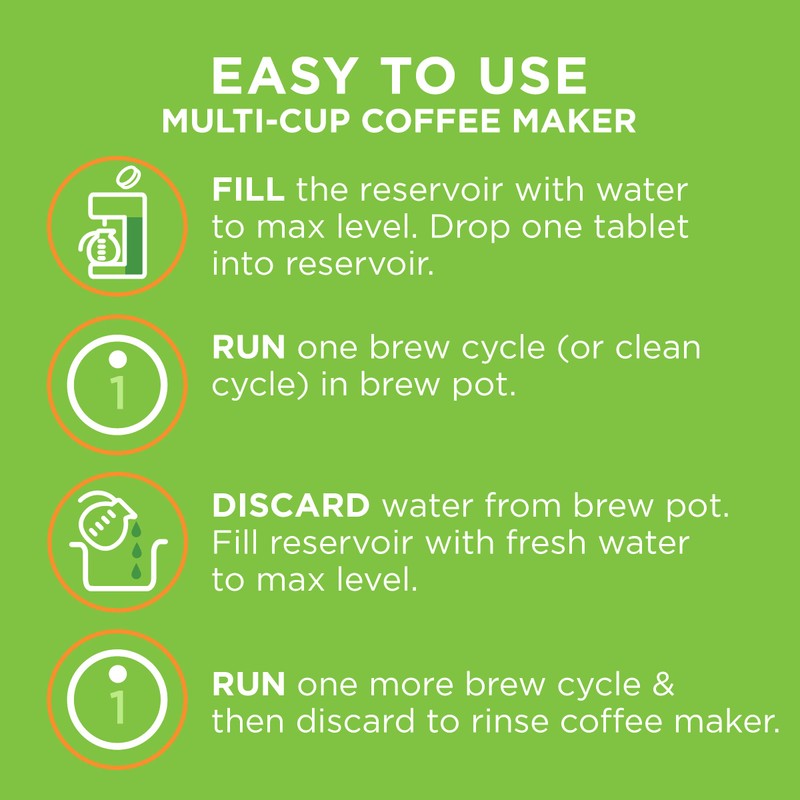 EASY TO USE
MULTI-CUP COFFEE MAKER

FILL the reservoir with water to max level. Drop one tablet into reservoir.

1

RUN one brew cycle (or clean cycle) in brew pot.

DISCARD water from brew pot. Fill reservoir with fresh water to max level.

1

RUN one more brew cycle & then discard to rinse coffee maker.