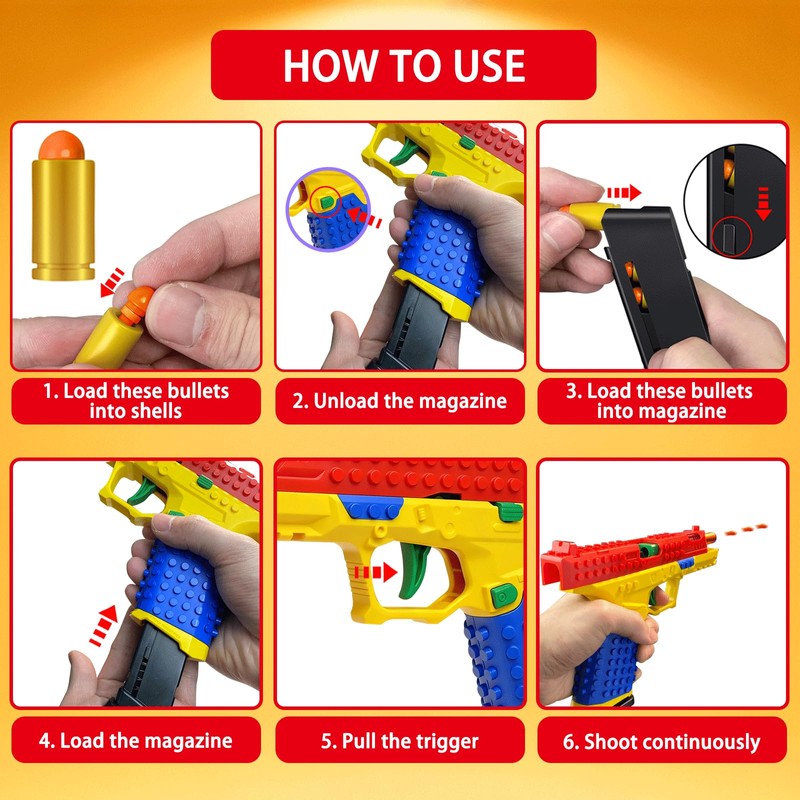 HOW TO USE

1. Load these bullets into shells

2. Unload the magazine

3. Load these bullets into magazine

4. Load the magazine

5. Pull the trigger

6. Shoot continuously