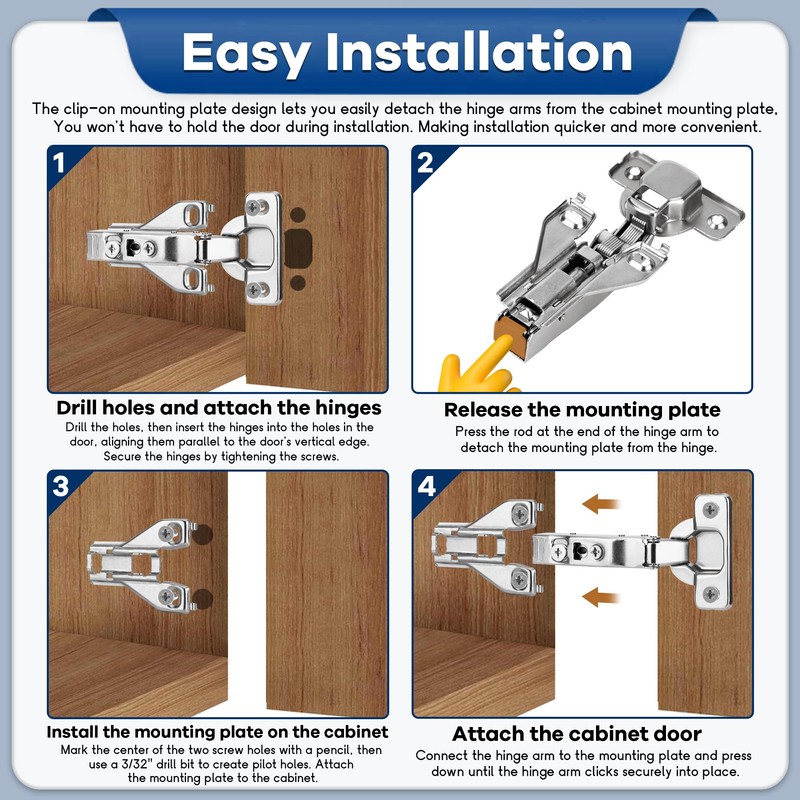 Easy Installation

The clip-on mounting plate design lets you easily detach the hinge arms from the cabinet mounting plate, You won't have to hold the door during installation. Making installation quicker and more convenient.

1

Drill holes and attach the hinges

Drill the holes, then insert the hinges into the holes in the door, aligning them parallel to the door's vertical edge. Secure the hinges by tightening the screws.

2

Release the mounting plate

Press the rod at the end of the hinge arm to detach the mounting plate from the hinge.

3

Install the mounting plate on the cabinet

Mark the center of the two screw holes with a pencil, then use a 3/32" drill bit to create pilot holes. Attach the mounting plate to the cabinet.

4

Attach the cabinet door

Connect the hinge arm to the mounting plate and press down until the hinge arm clicks securely into place.