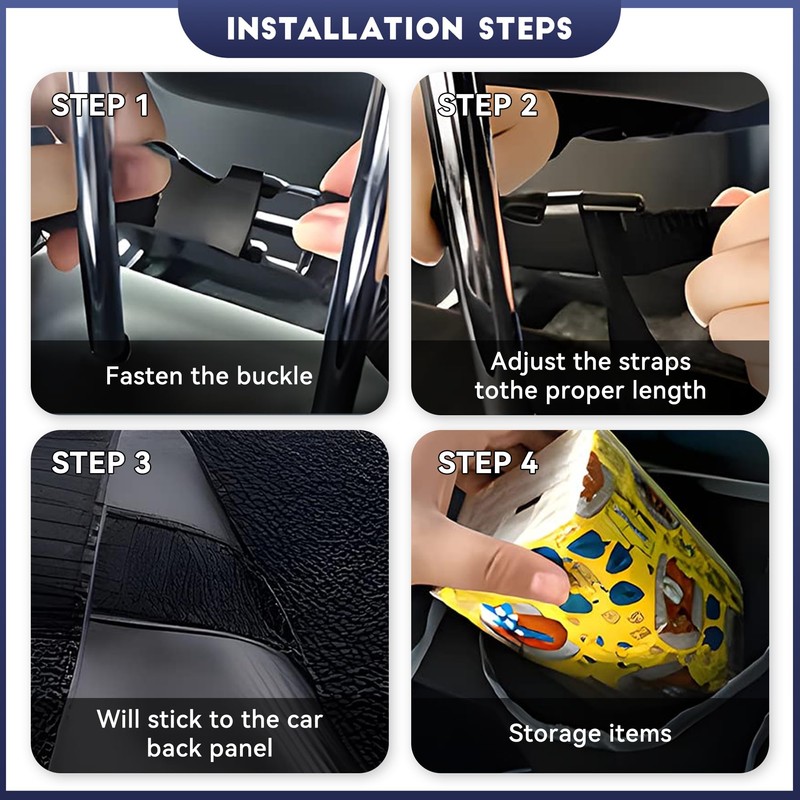 INSTALLATION STEPS

STEP 1

Fasten the buckle

STEP 2

Adjust the straps tothe proper length

STEP 3

Will stick to the car back panel

STEP 4

Storage items