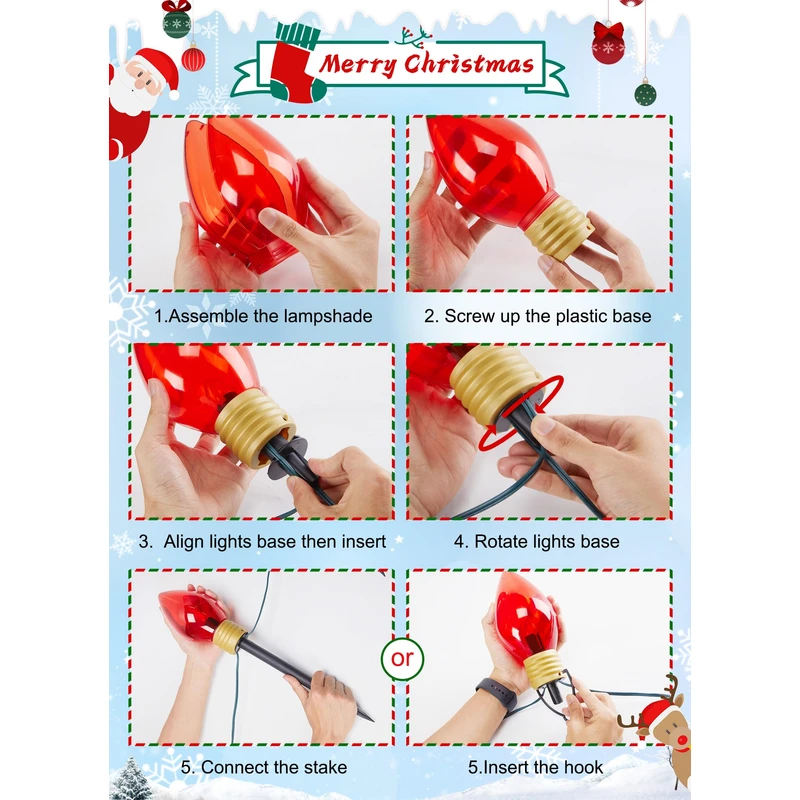 Merry Christmas

1.Assemble the lampshade

2. Screw up the plastic base

3. Align lights base then insert

4. Rotate lights base

or

5. Connect the stake

5.Insert the hook