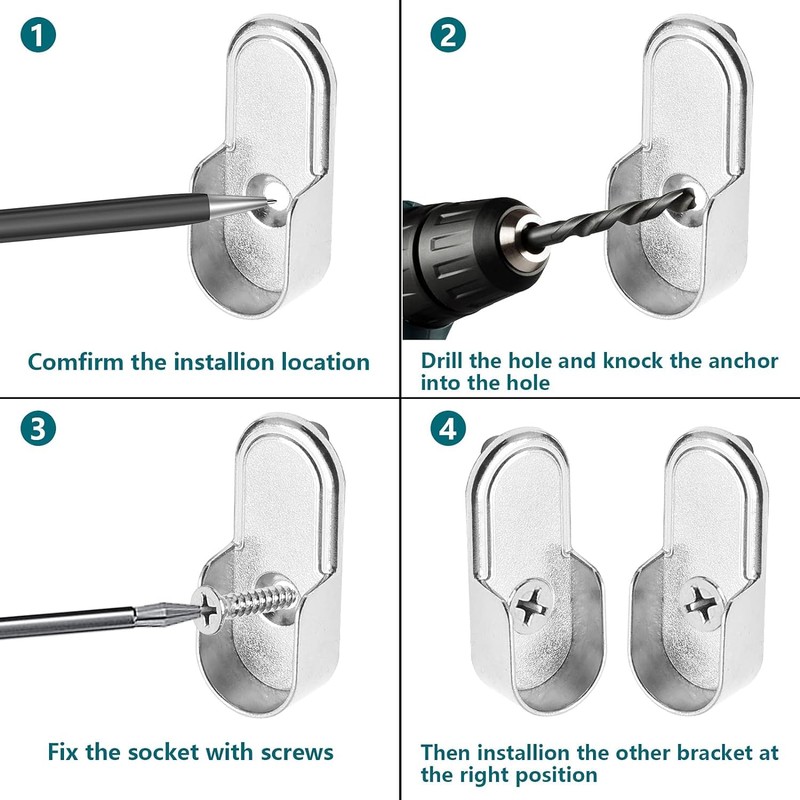 1

Comfirm the installion location

2

Drill the hole and knock the anchor into the hole

3

Fix the socket with screws

4

Then installion the other bracket at the right position