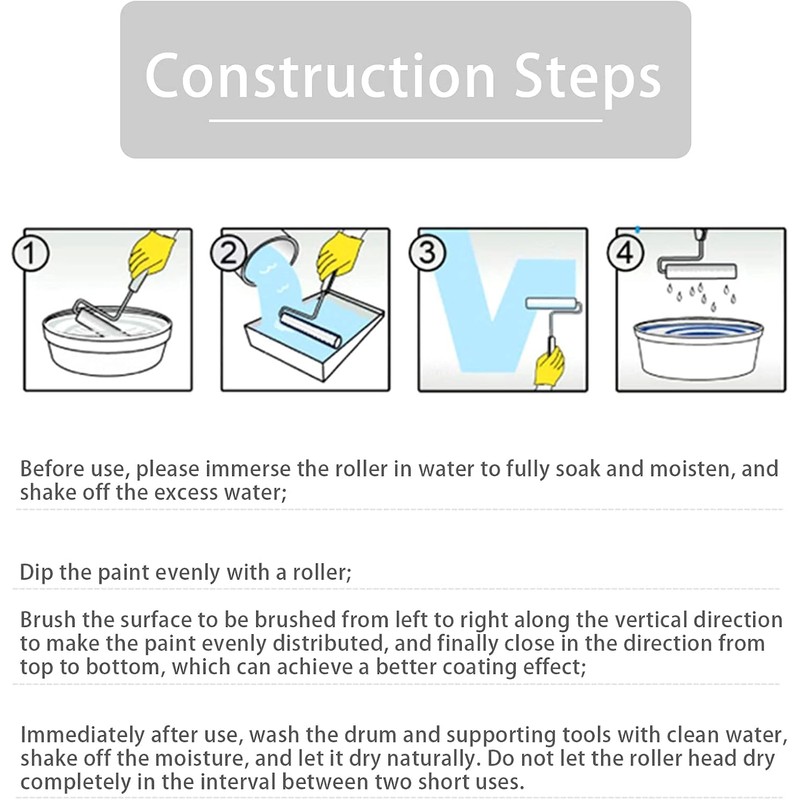 Construction Steps

1

2

3

4

Before use, please immerse the roller in water to fully soak and moisten, and shake off the excess water;

Dip the paint evenly with a roller;

Brush the surface to be brushed from left to right along the vertical direction to make the paint evenly distributed, and finally close in the direction from top to bottom, which can achieve a better coating effect;

Immediately after use, wash the drum and supporting tools with clean water, shake off the moisture, and let it dry naturally. Do not let the roller head dry completely in the interval between two short uses.