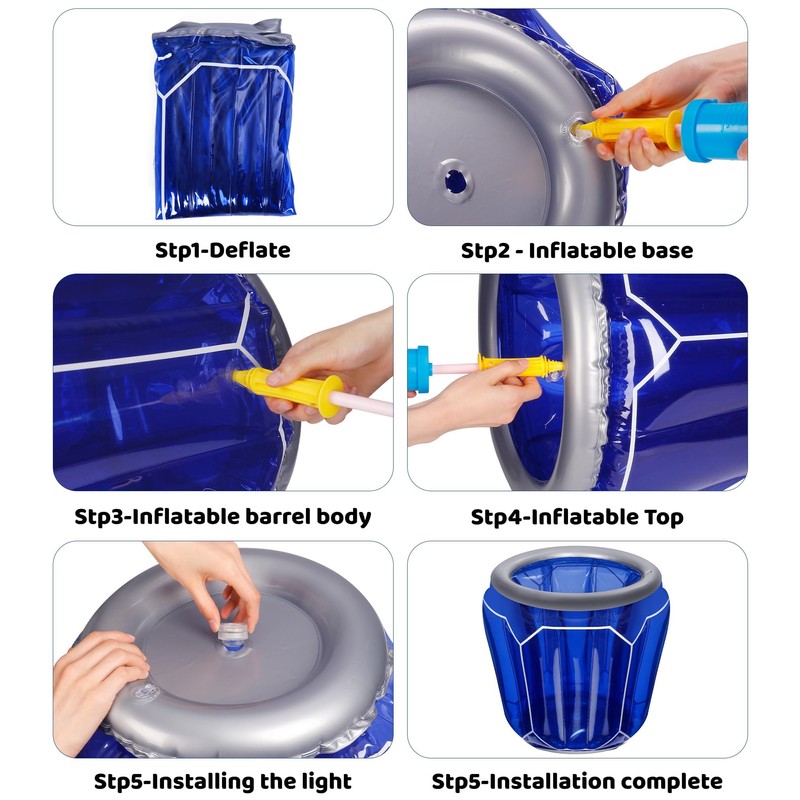 Stp1-Deflate

Stp2 - Inflatable base

Stp3-Inflatable barrel body

Stp4-Inflatable Top

Stp5-Installing the light

Stp5-Installation complete