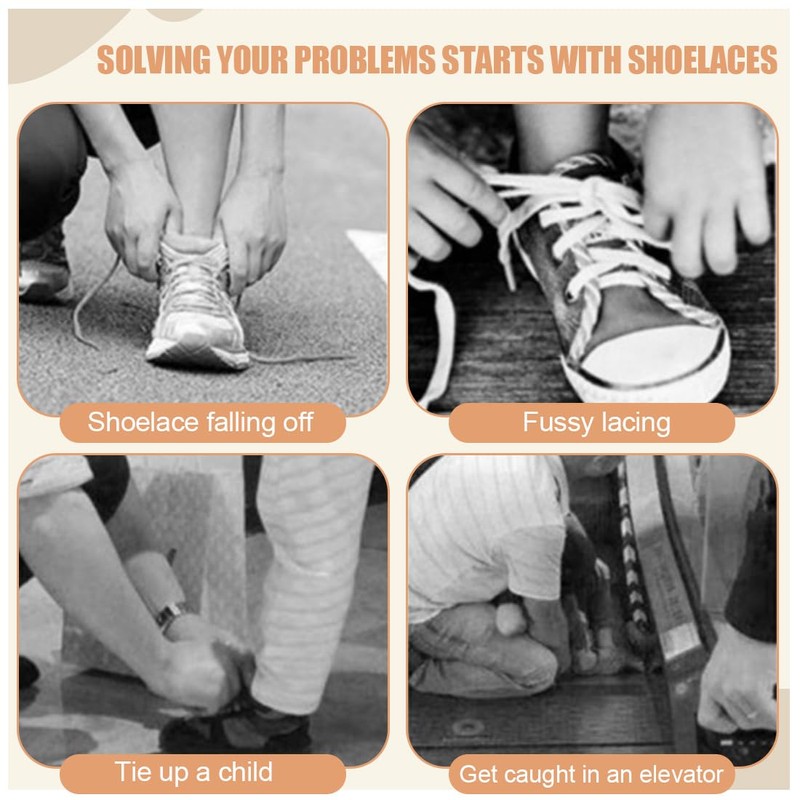 SOLVING YOUR PROBLEMS STARTS WITH SHOELACES

Shoelace falling off

Fussy lacing

Tie up a child

Get caught in an elevator