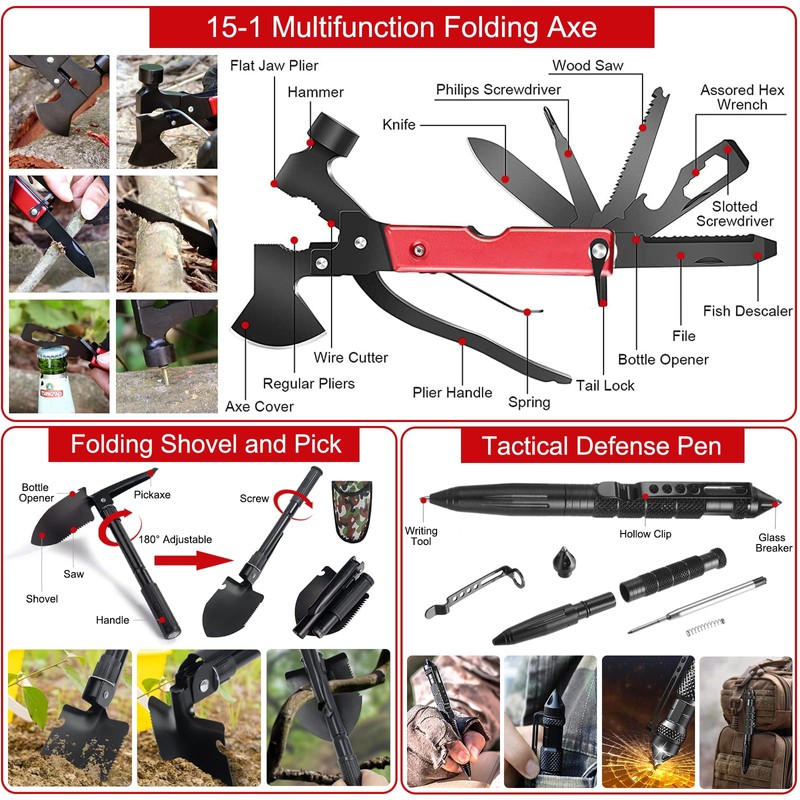 15-1 Multifunction Folding Axe

Flat Jaw Plier
Hammer
Knife
Philips Screwdriver
Wood Saw
Assored Hex Wrench
Slotted Screwdriver
Fish Descaler
File
Bottle Opener
Tail Lock
Spring
Plier Handle
Wire Cutter
Regular Pliers
Axe Cover

Folding Shovel and Pick

Bottle Opener
Pickaxe
180° Adjustable
Saw
Shovel
Handle
Screw

Tactical Defense Pen

Writing Tool
Hollow Clip
Glass Breaker