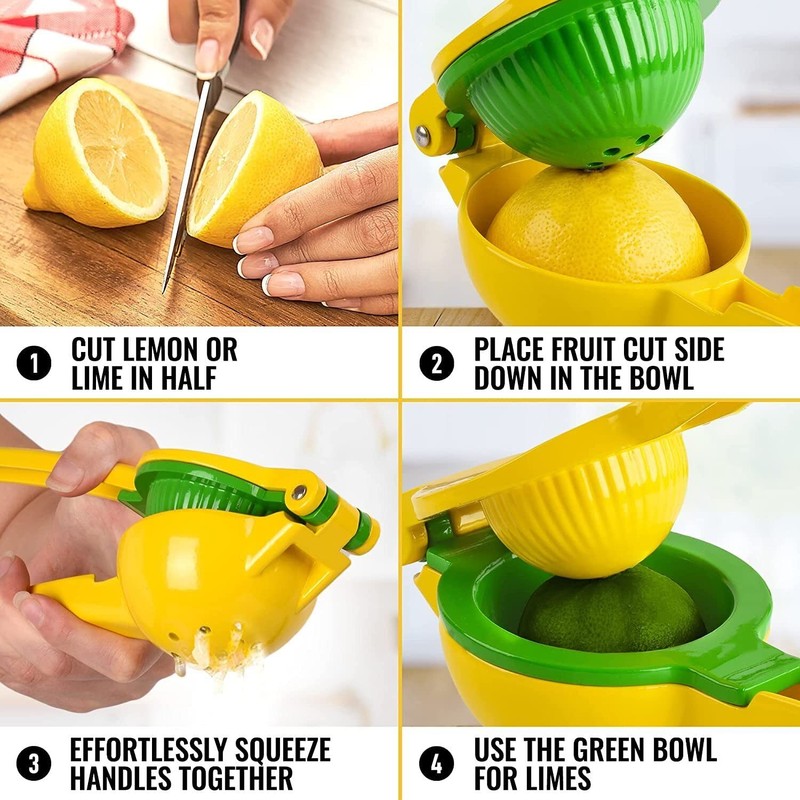 1 CUT LEMON OR LIME IN HALF

2 PLACE FRUIT CUT SIDE DOWN IN THE BOWL

3 EFFORTLESSLY SQUEEZE HANDLES TOGETHER

4 USE THE GREEN BOWL FOR LIMES