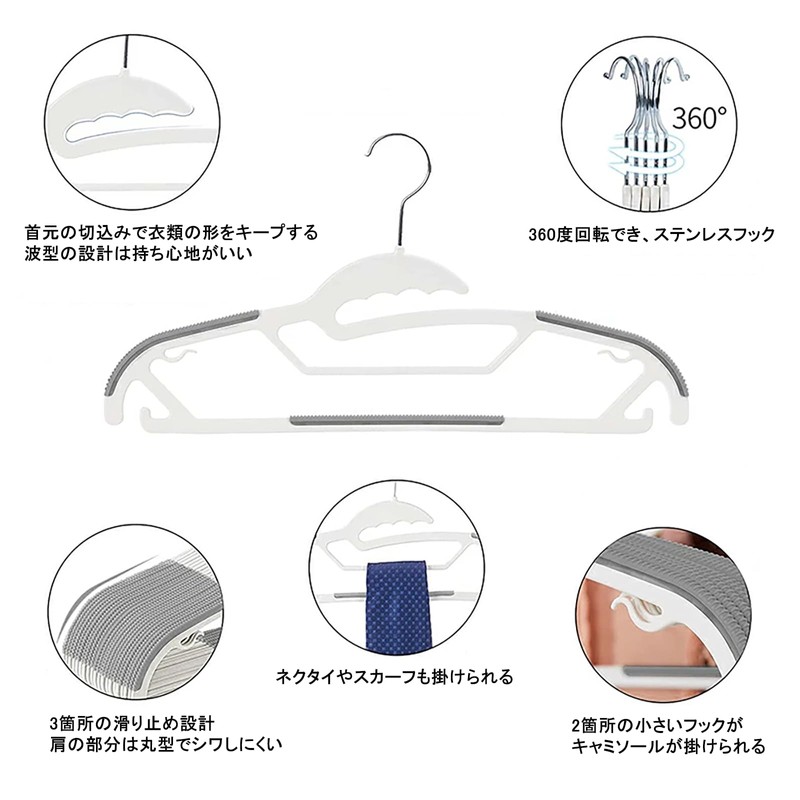 360°

首元の切込みで衣類の形をキープする
波型の設計は持ち心地がいい

360度回転でき、ステンレスフック

ネクタイやスカーフも掛けられる

3箇所の滑り止め設計
肩の部分は丸型でシワしにくい

2箇所の小さいフックが
キャミソールが掛けられる