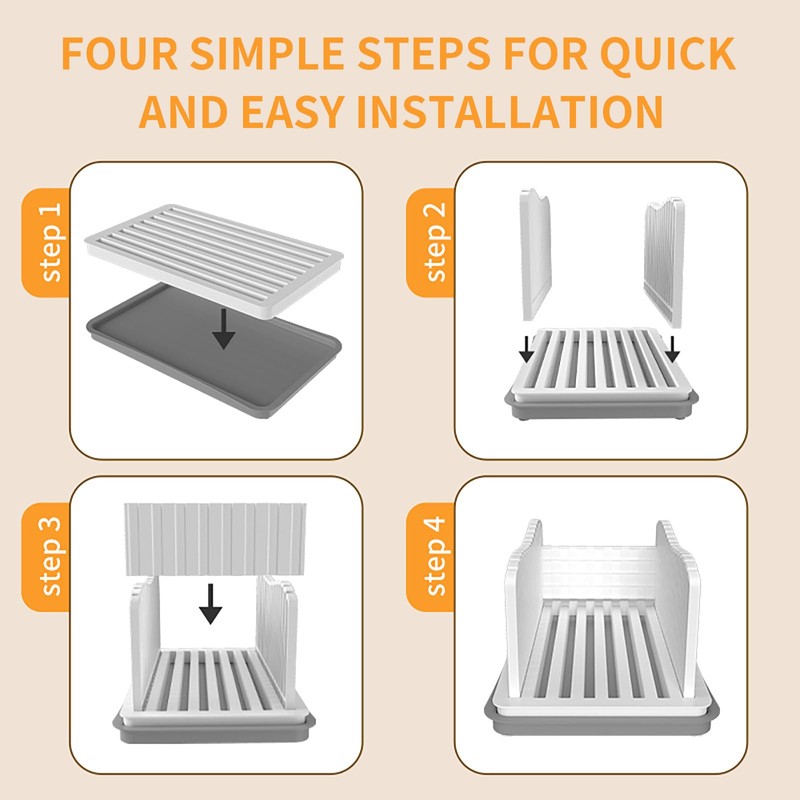 FOUR SIMPLE STEPS FOR QUICK AND EASY INSTALLATION

step 1

step 2

step 3

step 4